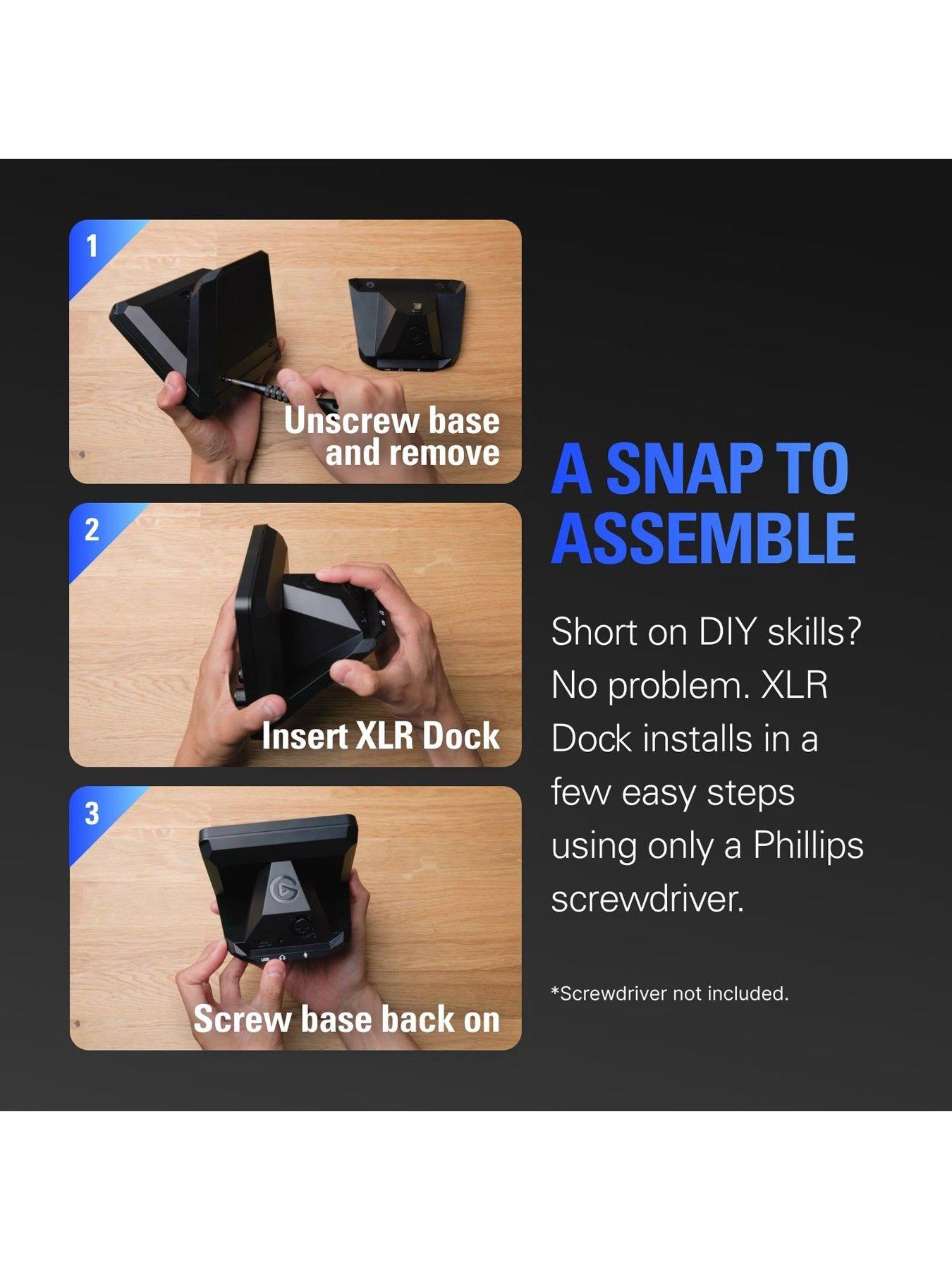 1

Unscrew base and remove

2

Insert XLR Dock

3

Screw base back on

A SNAP TO ASSEMBLE

Short on DIY skills? No problem. XLR Dock installs in a few easy steps using only a Phillips screwdriver.

*Screwdriver not included.