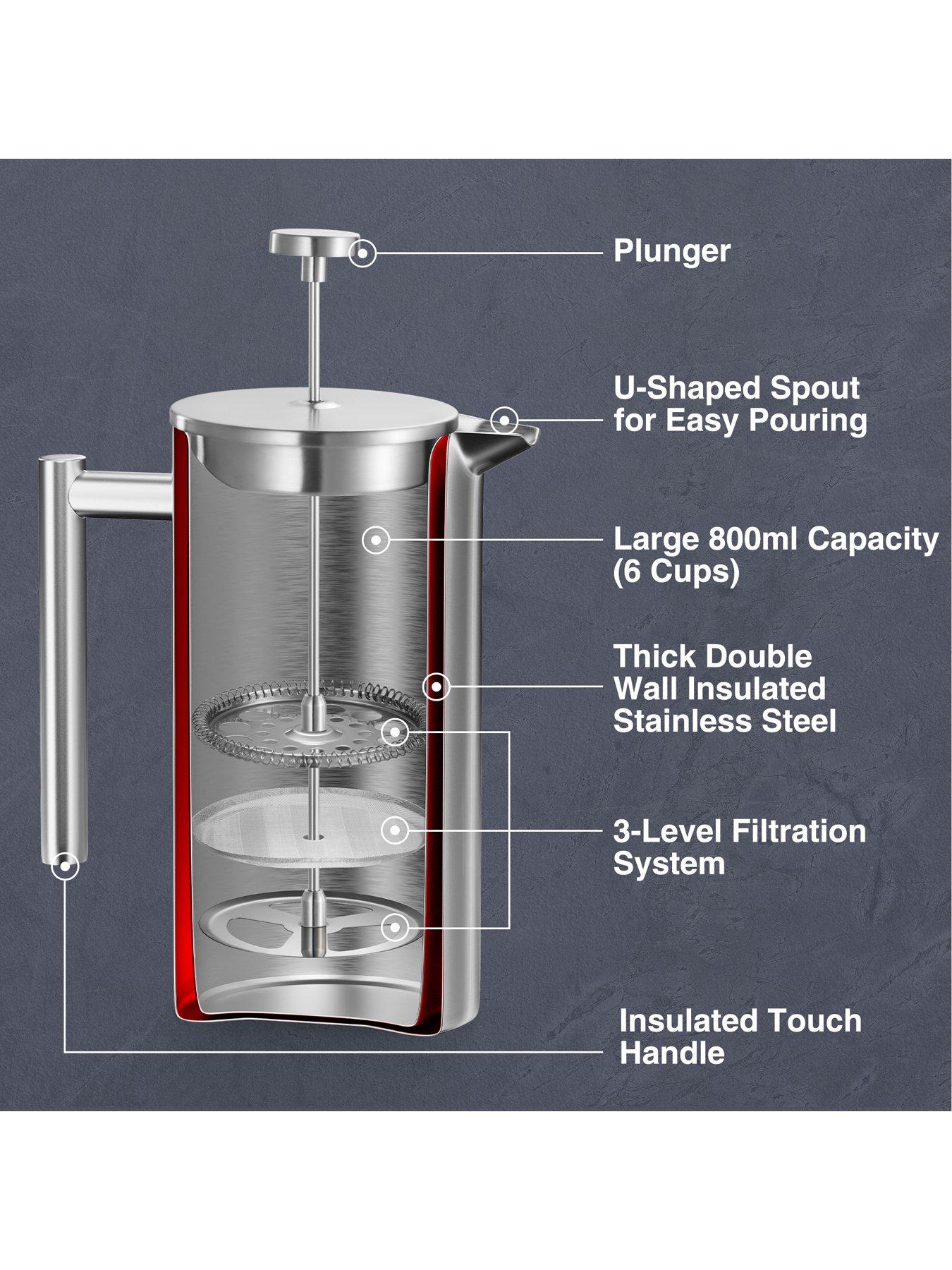 Plunger

U-Shaped Spout for Easy Pouring

Large 800ml Capacity (6 Cups)

Thick Double Wall Insulated Stainless Steel

3-Level Filtration System

Insulated Touch Handle