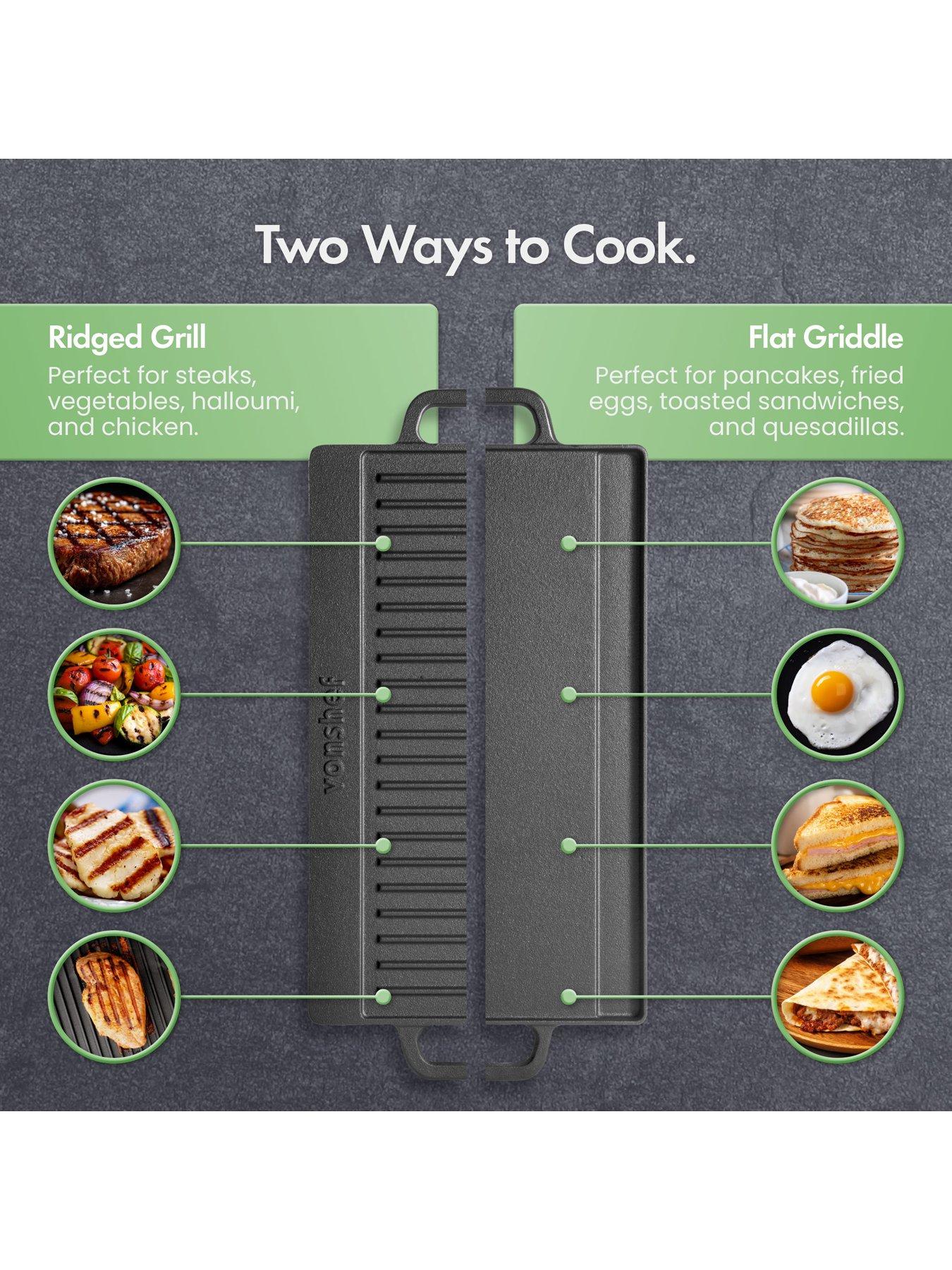 Two Ways to Cook.

Ridged Grill
Perfect for steaks, vegetables, halloumi, and chicken.

Flat Griddle
Perfect for pancakes, fried eggs, toasted sandwiches, and quesadillas.

vonshef