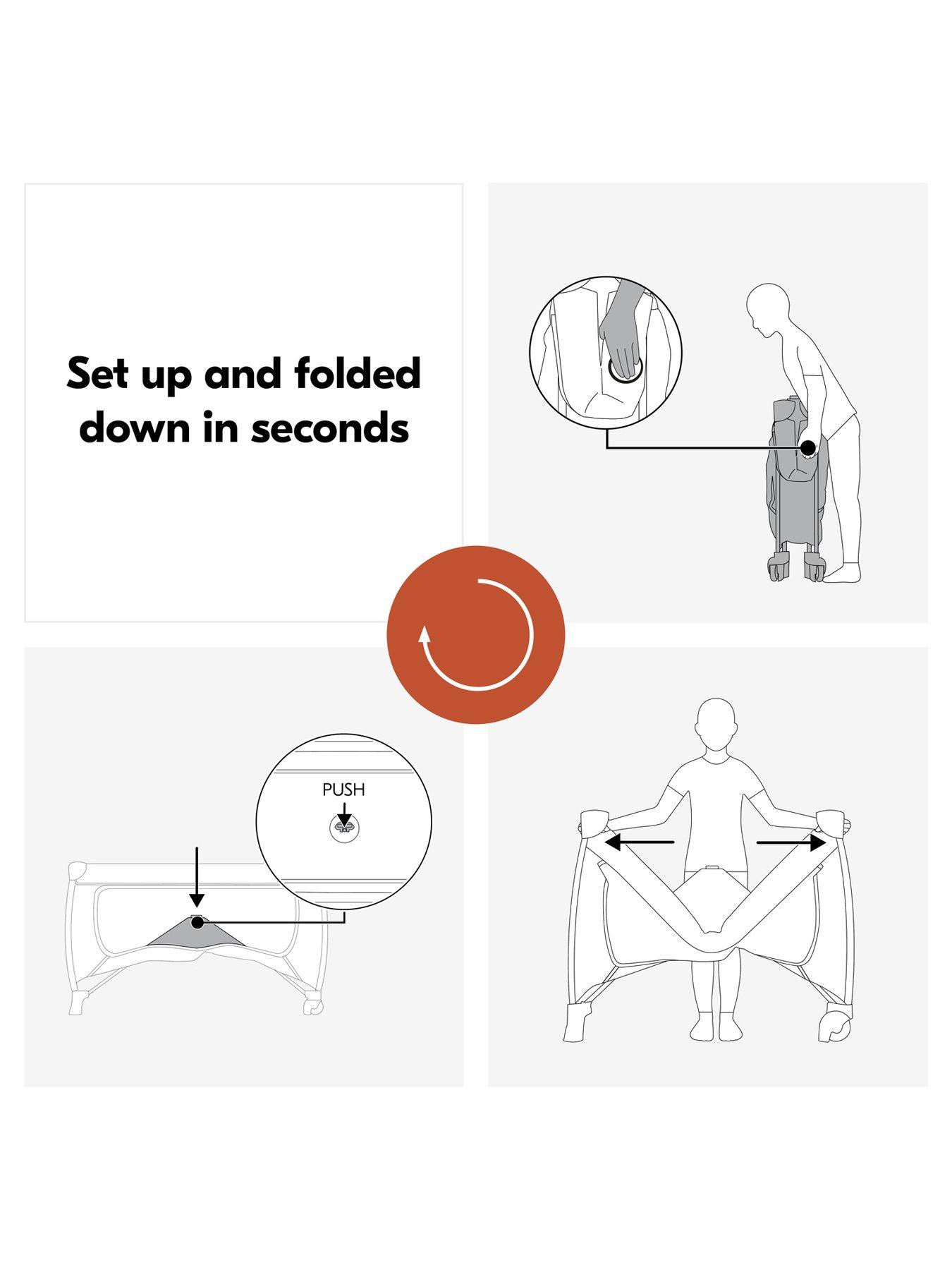 Set up and folded down in seconds

PUSH