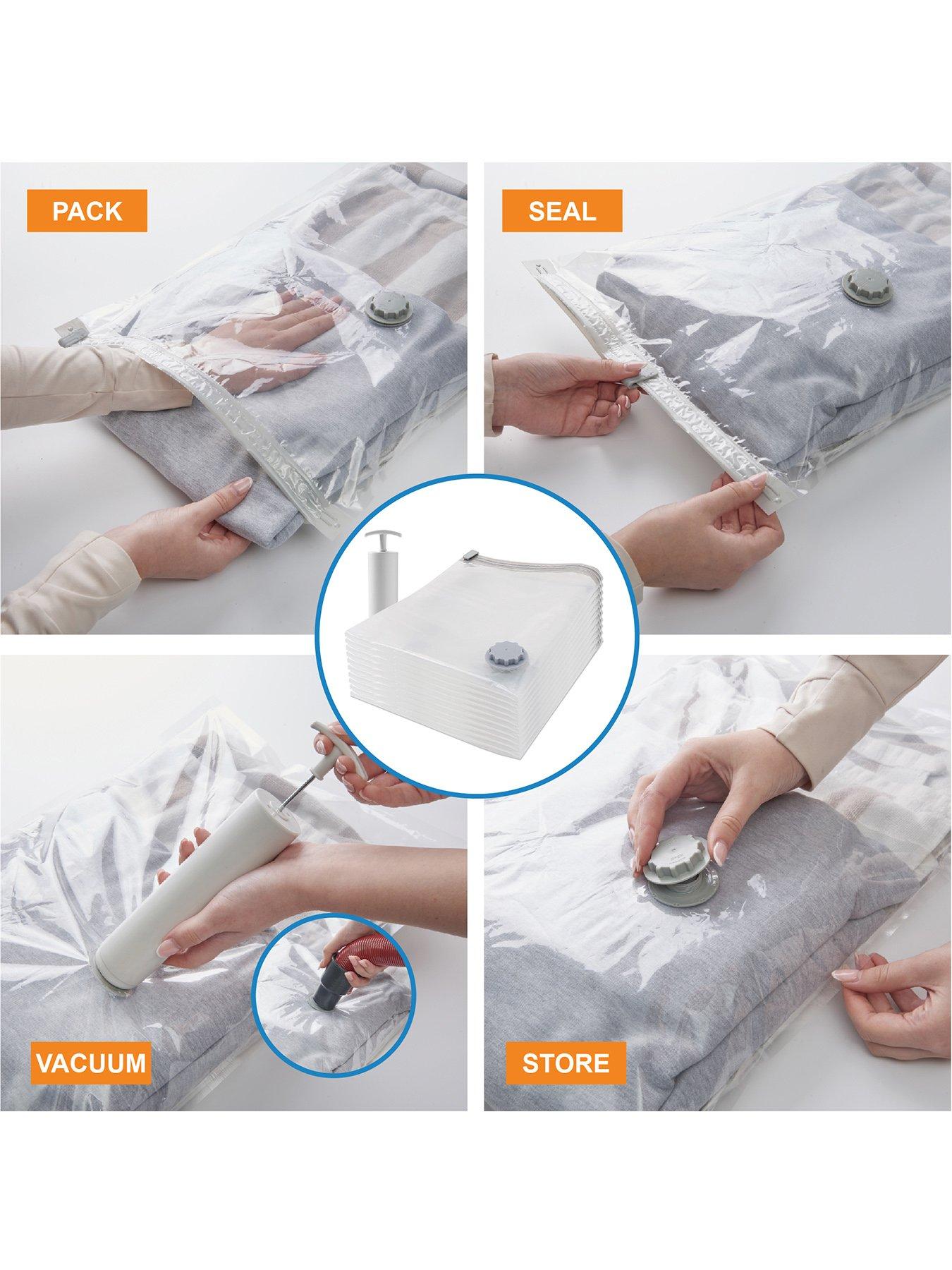 PACK

SEAL

VACUUM

STORE