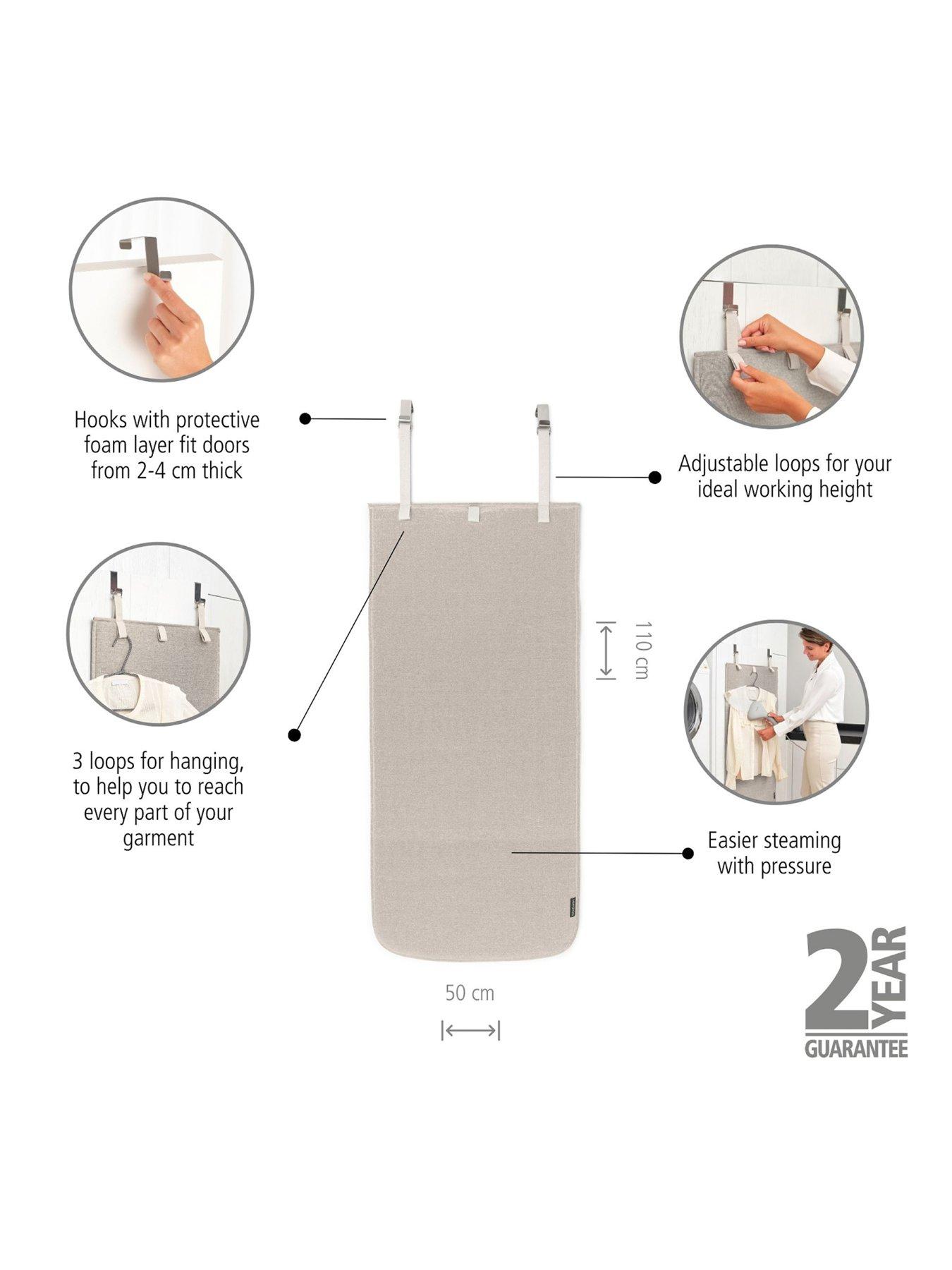 Hooks with protective foam layer fit doors from 2-4 cm thick

Adjustable loops for your ideal working height

110 cm

3 loops for hanging, to help you to reach every part of your garment

Easier steaming with pressure

50 cm

2 YEAR GUARANTEE