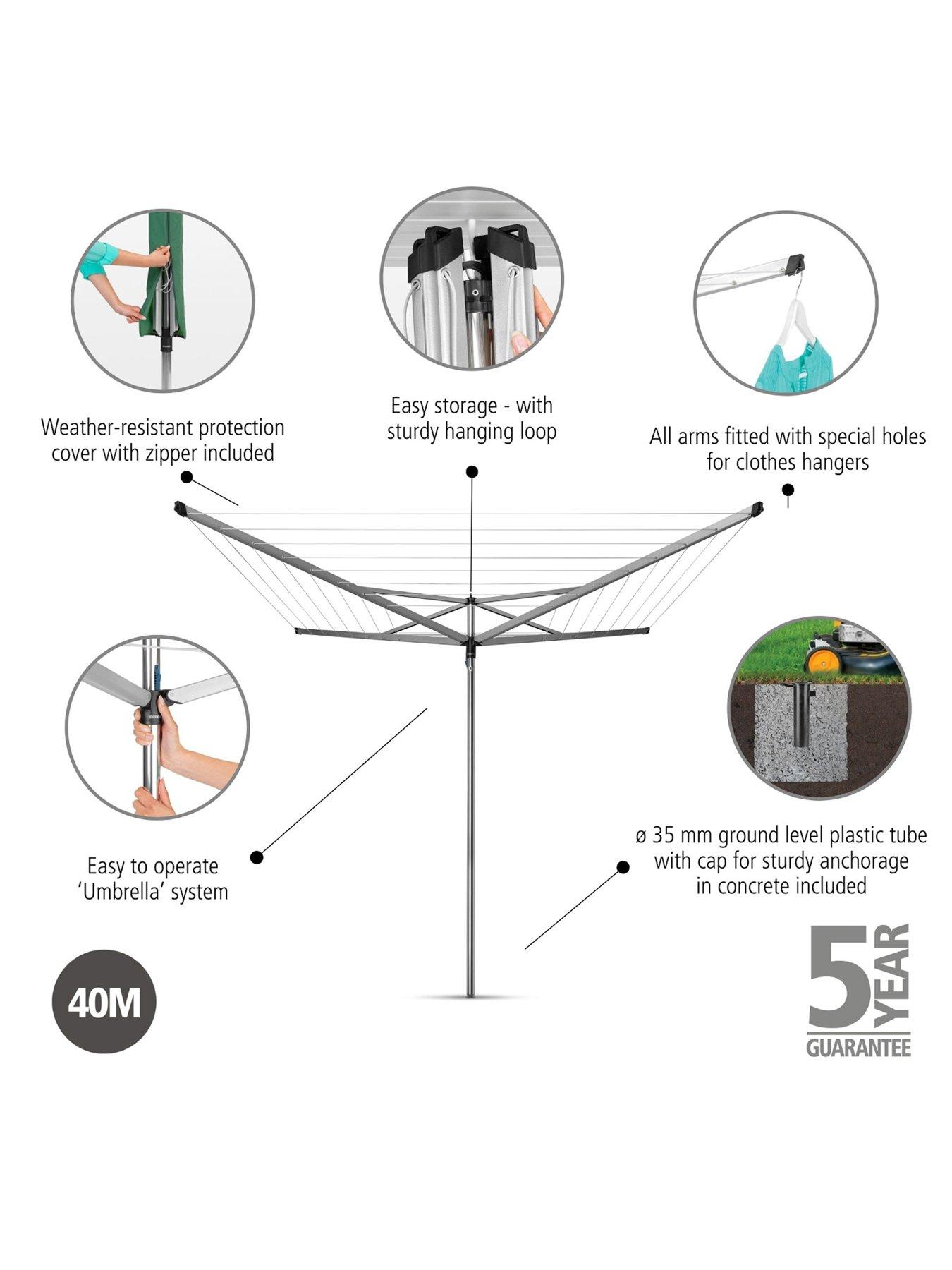 Weather-resistant protection cover with zipper included

Easy storage - with sturdy hanging loop

All arms fitted with special holes for clothes hangers

Easy to operate 'Umbrella' system

ø 35 mm ground level plastic tube with cap for sturdy anchorage in concrete included

40M

5 YEAR GUARANTEE