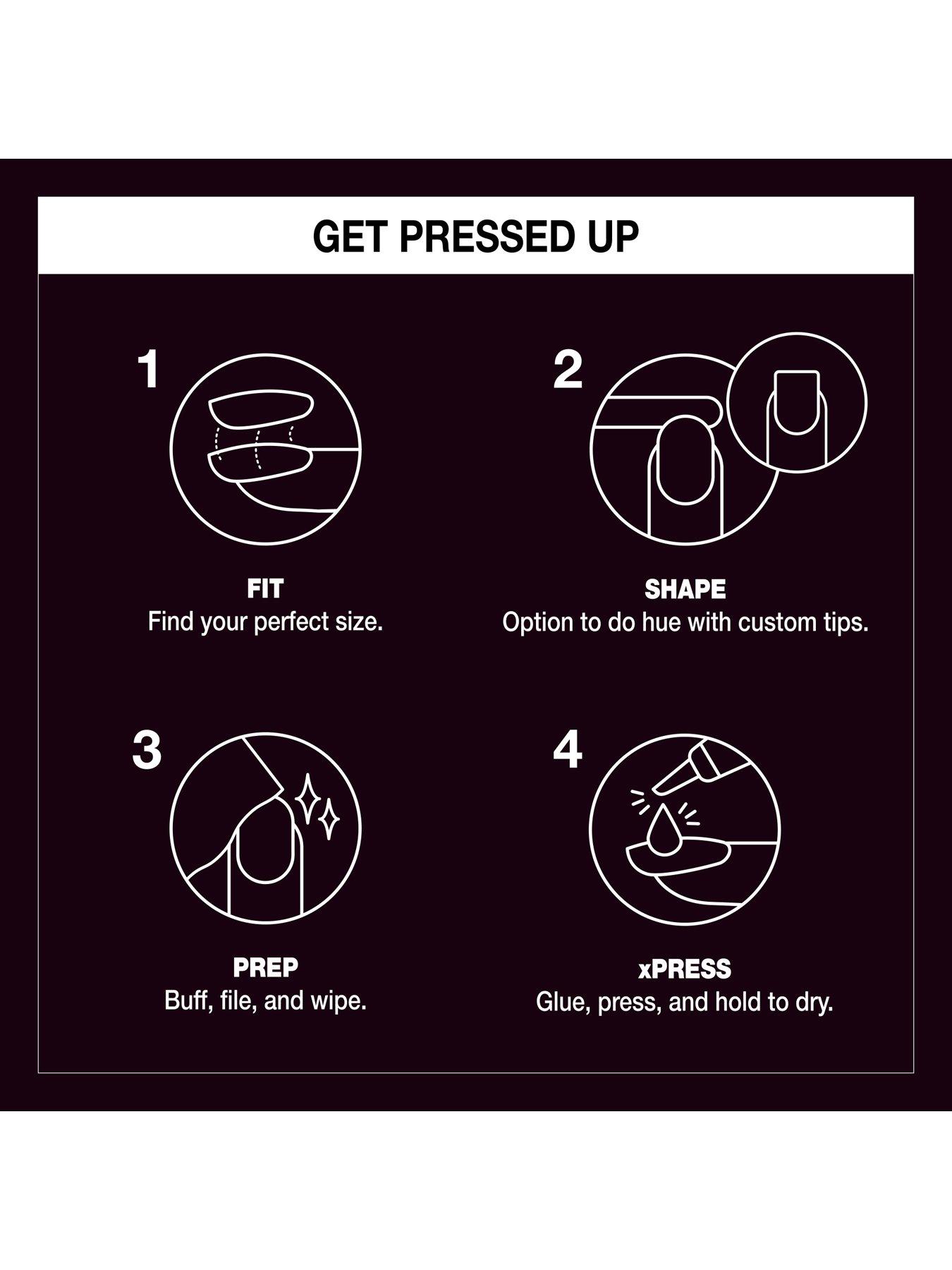 GET PRESSED UP

1

FIT
Find your perfect size.

2

SHAPE
Option to do hue with custom tips.

3

PREP
Buff, file, and wipe.

4

xPRESS
Glue, press, and hold to dry.