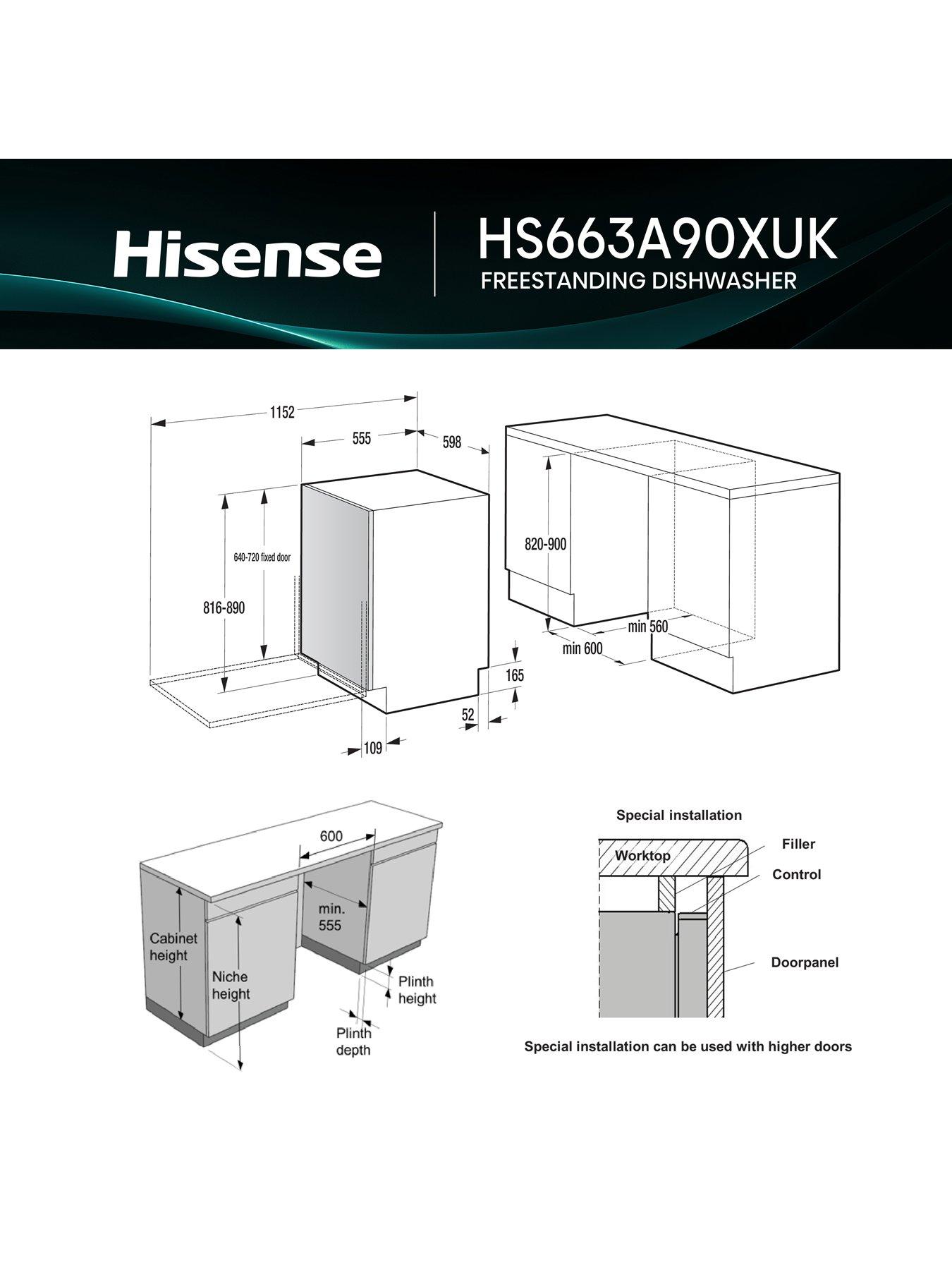 Hisense

HS663A90XUK
FREESTANDING DISHWASHER

1152
555
598
640-720 fixed door
816-890
165
52
109
820-900
min 560
min 600

600
min.
555
Cabinet height
Niche height
Plinth height
Plinth depth

Special installation
Worktop
Filler
Control
Doorpanel
Special installation can be used with higher doors