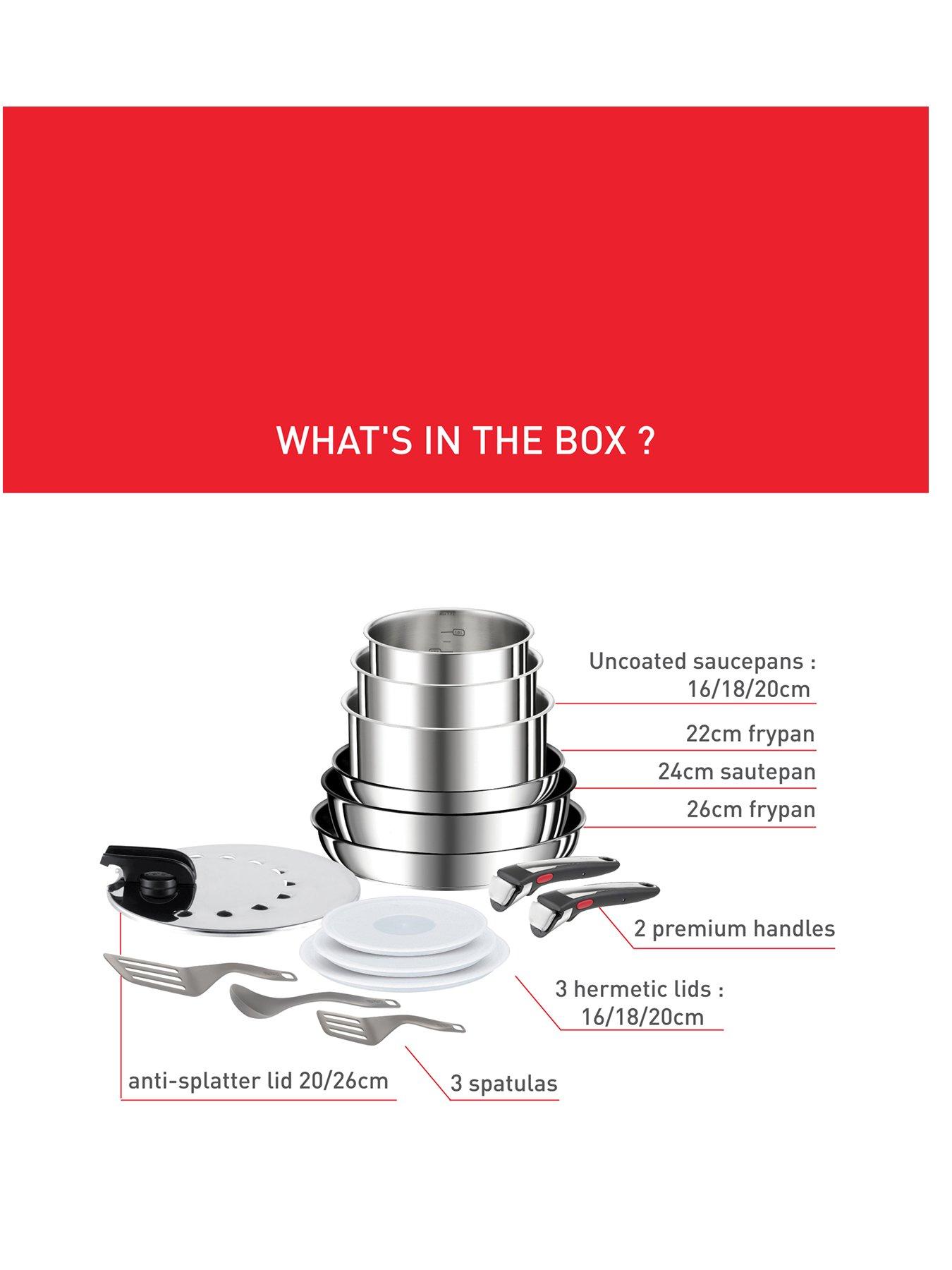 WHAT'S IN THE BOX ?

Uncoated saucepans : 16/18/20cm

22cm frypan

24cm sautepan

26cm frypan

2 premium handles

3 hermetic lids : 16/18/20cm

anti-splatter lid 20/26cm

3 spatulas