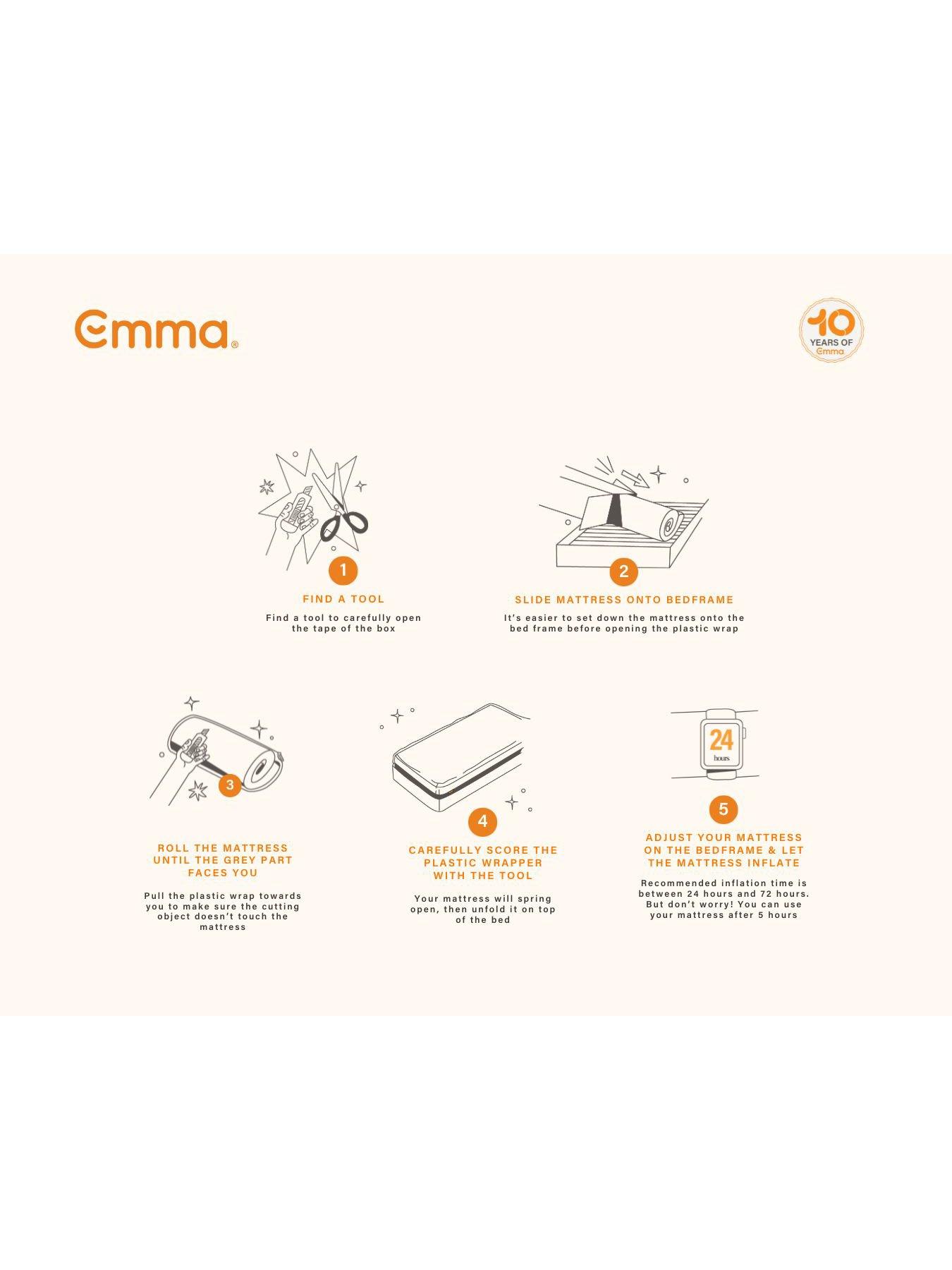 Emma®

10 YEARS OF Emma

1

FIND A TOOL

Find a tool to carefully open the tape of the box

2

SLIDE MATTRESS ONTO BEDFRAME

It's easier to set down the mattress onto the bed frame before opening the plastic wrap

3

ROLL THE MATTRESS UNTIL THE GREY PART FACES YOU

Pull the plastic wrap towards you to make sure the cutting object doesn't touch the mattress

4

CAREFULLY SCORE THE PLASTIC WRAPPER WITH THE TOOL

Your mattress will spring open, then unfold it on top of the bed

24 hours

5

ADJUST YOUR MATTRESS ON THE BEDFRAME & LET THE MATTRESS INFLATE

Recommended inflation time is between 24 hours and 72 hours. But don't worry! You can use your mattress after 5 hours