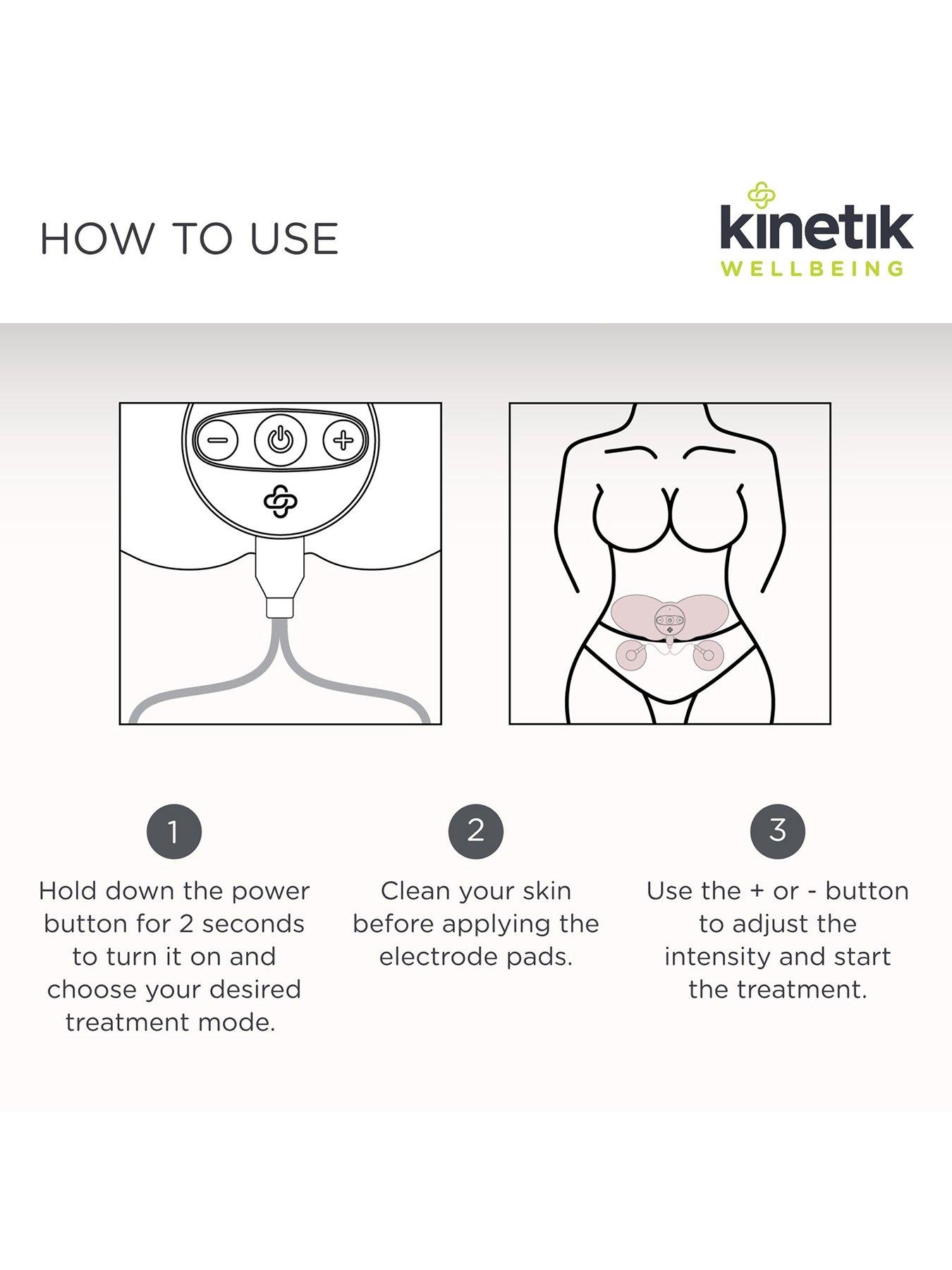 HOW TO USE

kinetik
WELLBEING

1

Hold down the power button for 2 seconds to turn it on and choose your desired treatment mode.

2

Clean your skin before applying the electrode pads.

3

Use the + or - button to adjust the intensity and start the treatment.