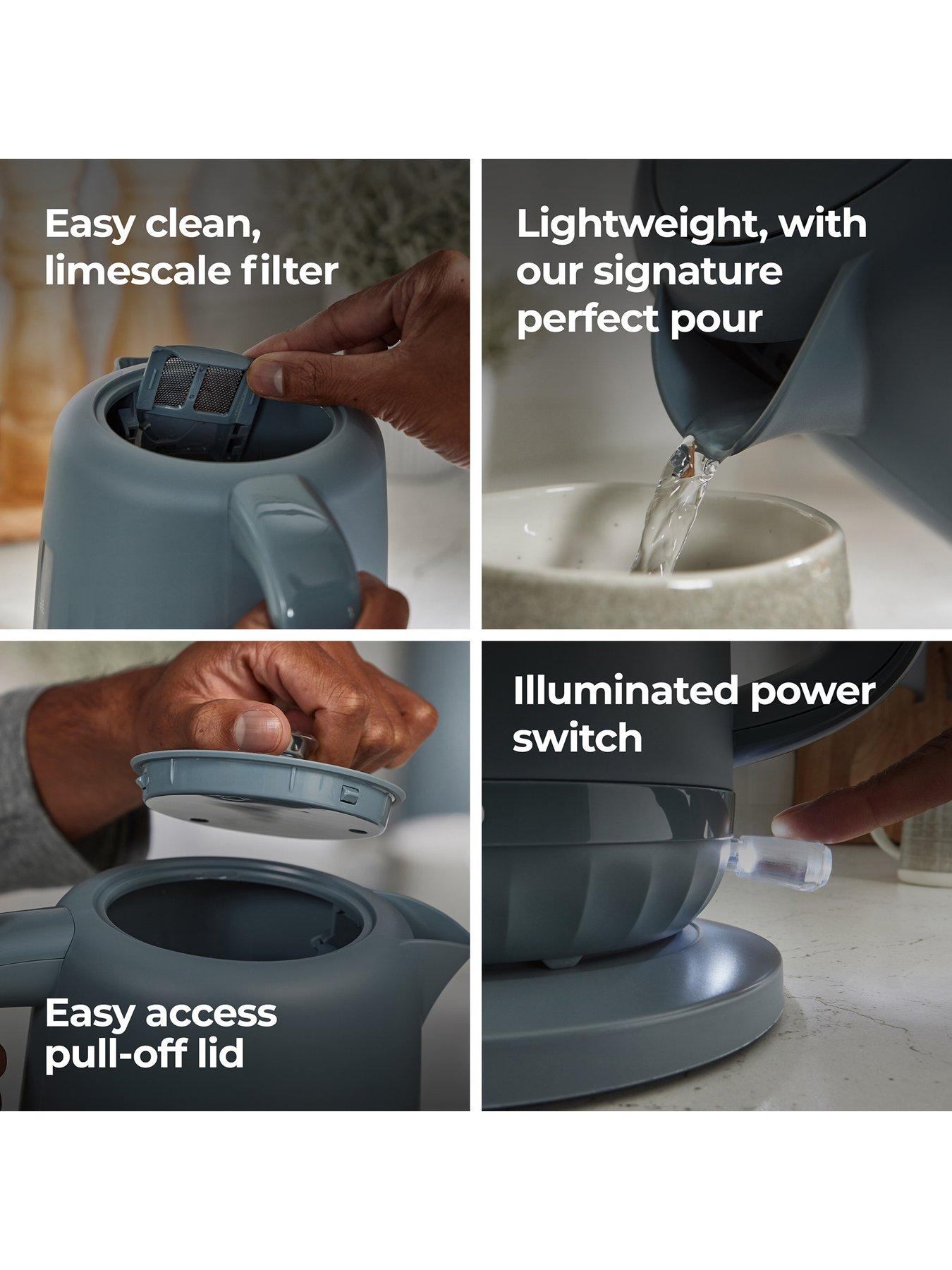 Easy clean, limescale filter

Lightweight, with our signature perfect pour

Easy access pull-off lid

Illuminated power switch