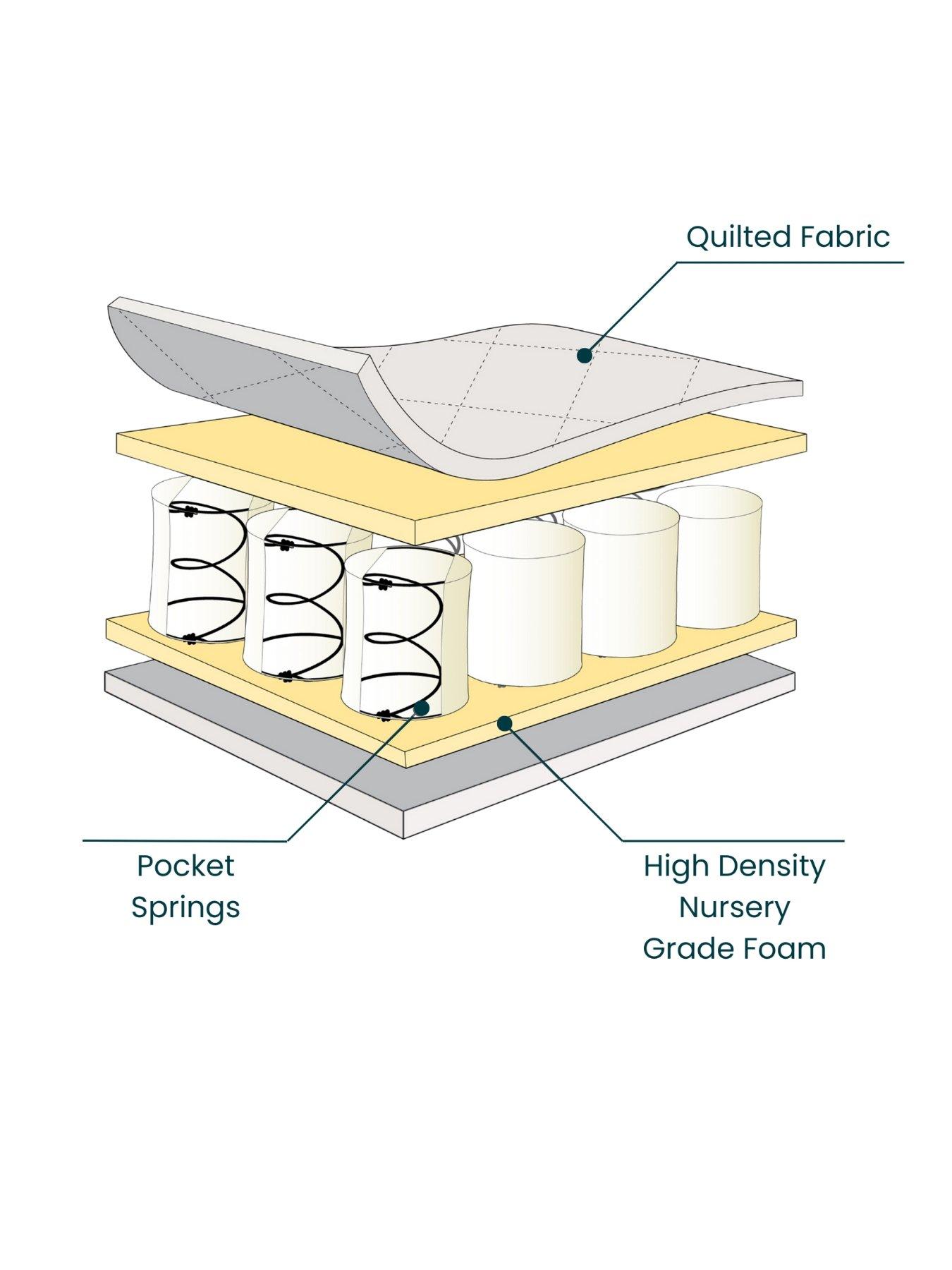 Quilted Fabric

Pocket Springs

High Density Nursery Grade Foam