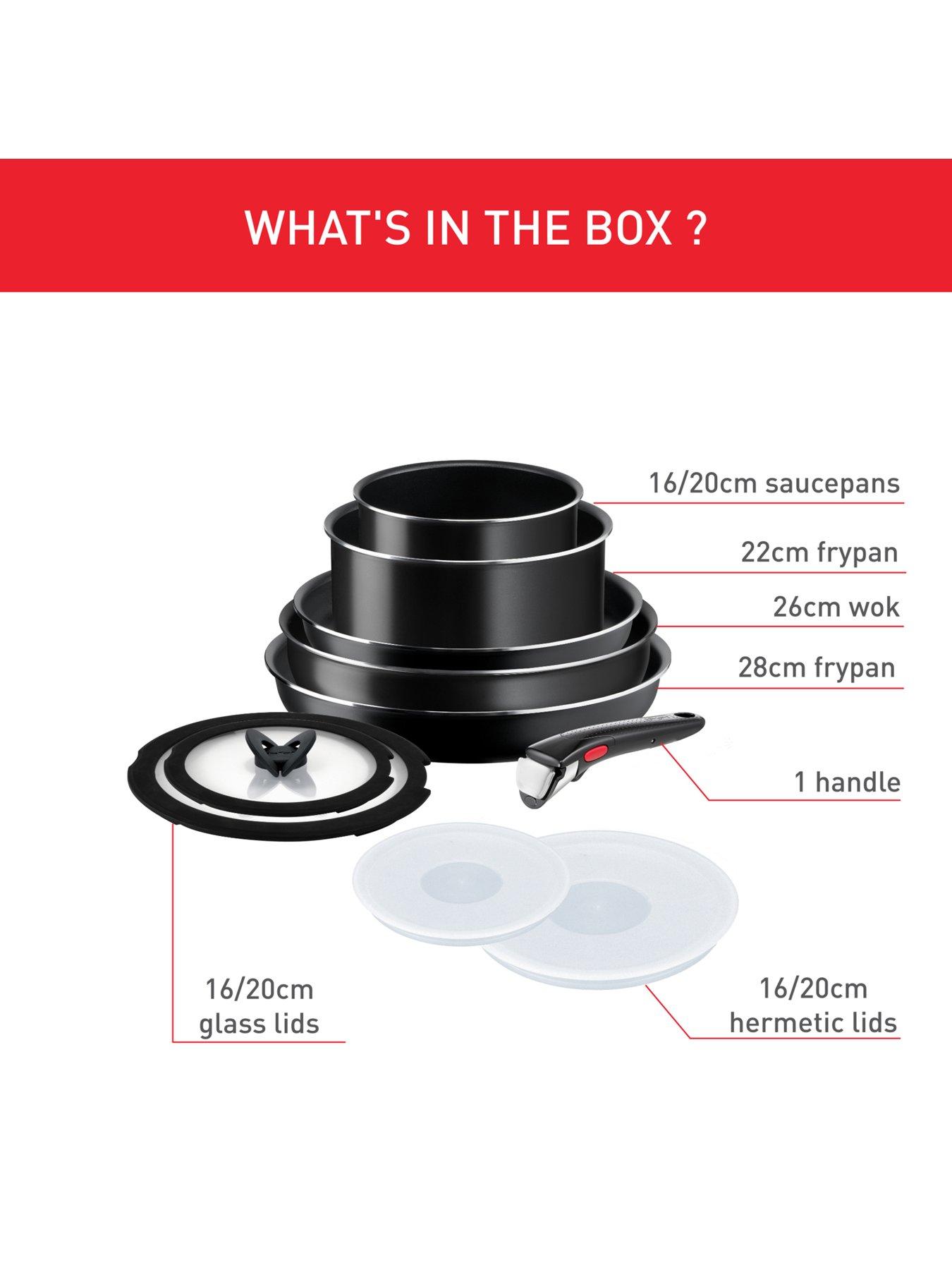 WHAT'S IN THE BOX ?

16/20cm saucepans

22cm frypan

26cm wok

28cm frypan

1 handle

16/20cm glass lids

16/20cm hermetic lids