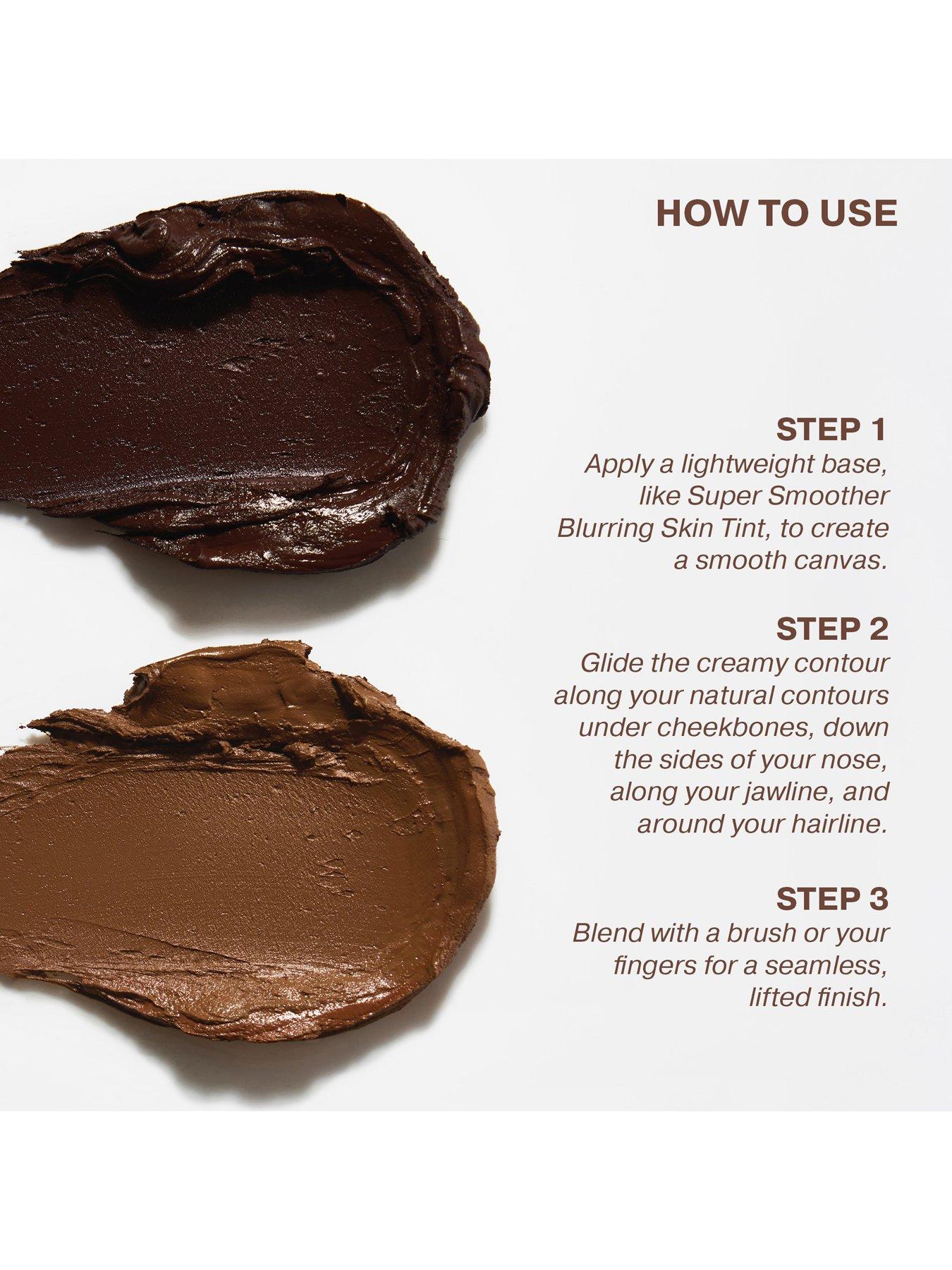 HOW TO USE

STEP 1
Apply a lightweight base, like Super Smoother Blurring Skin Tint, to create a smooth canvas.

STEP 2
Glide the creamy contour along your natural contours under cheekbones, down the sides of your nose, along your jawline, and around your hairline.

STEP 3
Blend with a brush or your fingers for a seamless, lifted finish.