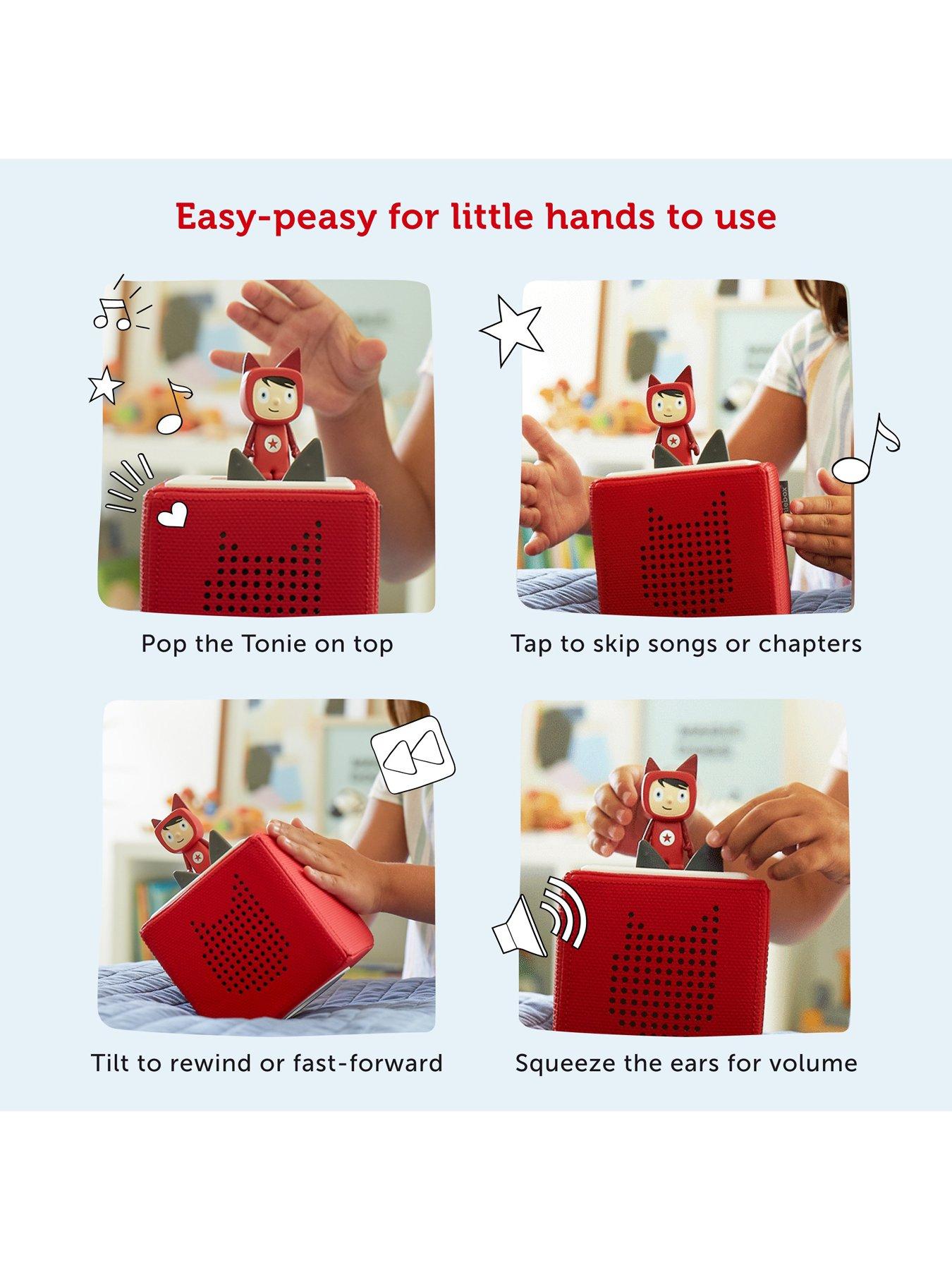 Easy-peasy for little hands to use

Pop the Tonie on top

Tap to skip songs or chapters

Tilt to rewind or fast-forward

Squeeze the ears for volume