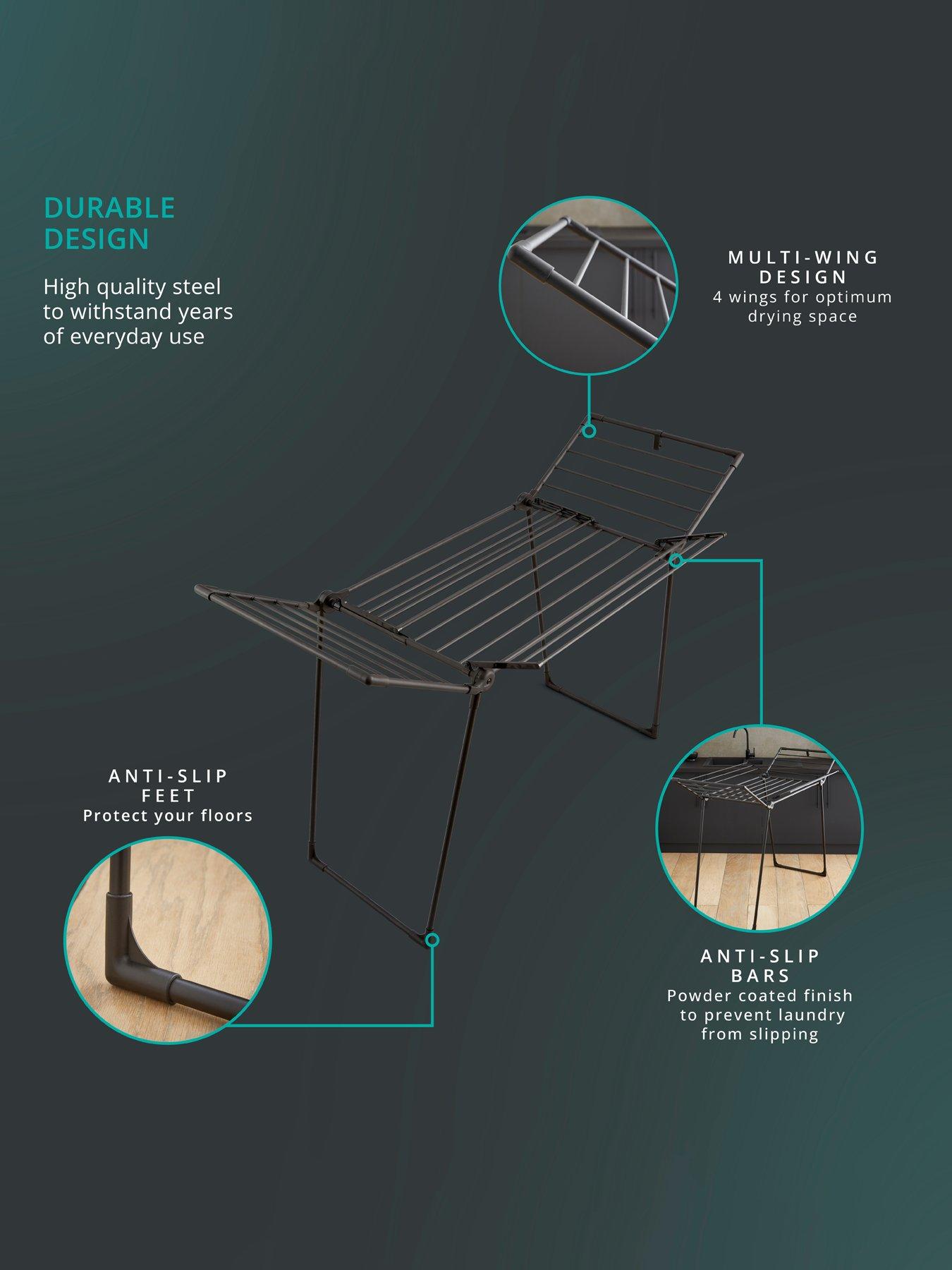 DURABLE DESIGN

High quality steel to withstand years of everyday use

MULTI-WING DESIGN
4 wings for optimum drying space

ANTI-SLIP FEET
Protect your floors

ANTI-SLIP BARS
Powder coated finish to prevent laundry from slipping