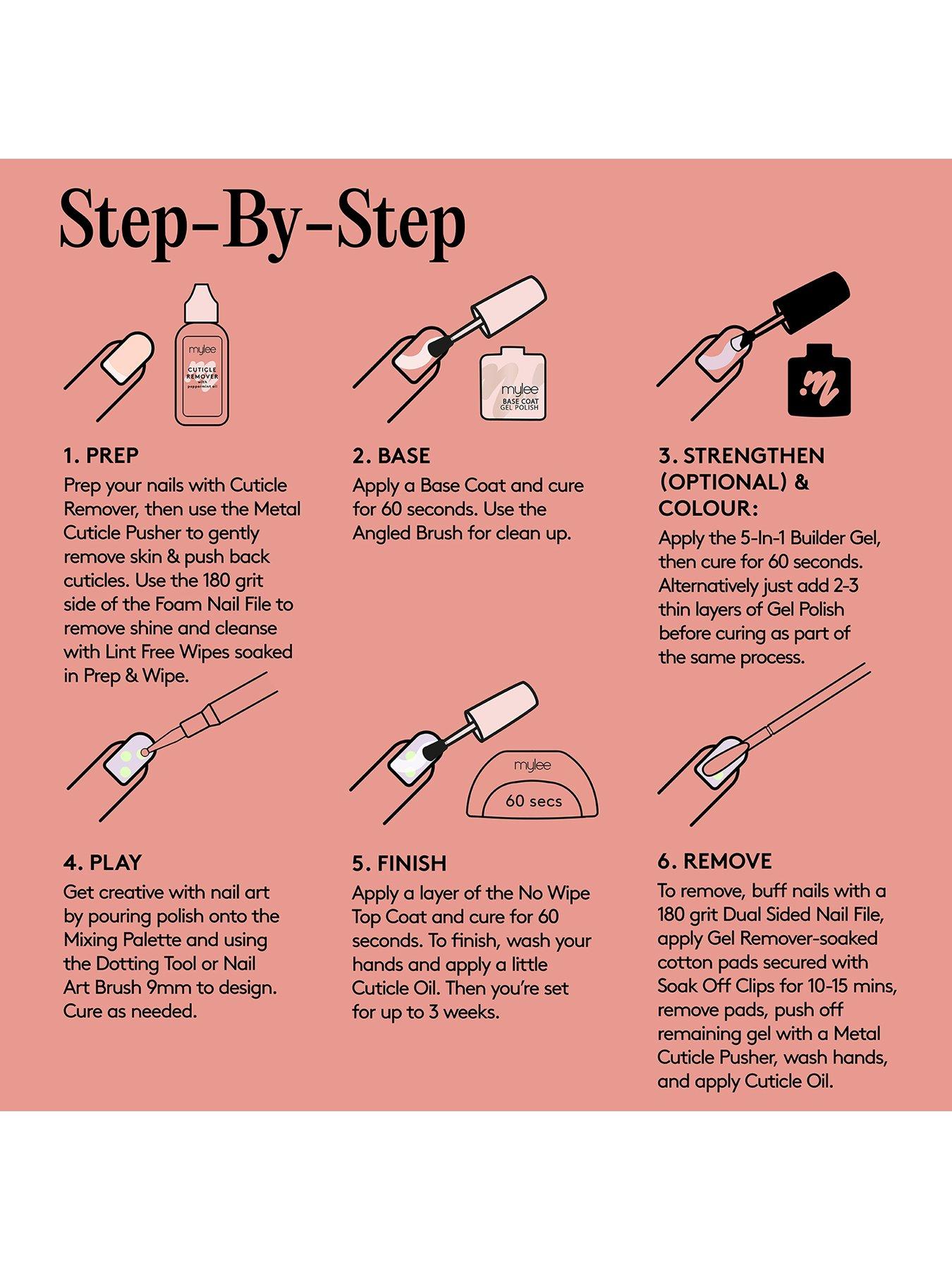 Step-By-Step

mylee
CUTICLE REMOVER
with peppermint oil

1. PREP
Prep your nails with Cuticle Remover, then use the Metal Cuticle Pusher to gently remove skin & push back cuticles. Use the 180 grit side of the Foam Nail File to remove shine and cleanse with Lint Free Wipes soaked in Prep & Wipe.

mylee
BASE COAT
GEL POLISH

2. BASE
Apply a Base Coat and cure for 60 seconds. Use the Angled Brush for clean up.

3. STRENGTHEN (OPTIONAL) & COLOUR:
Apply the 5-In-1 Builder Gel, then cure for 60 seconds. Alternatively just add 2-3 thin layers of Gel Polish before curing as part of the same process.

4. PLAY
Get creative with nail art by pouring polish onto the Mixing Palette and using the Dotting Tool or Nail Art Brush 9mm to design. Cure as needed.

mylee
60 secs

5. FINISH
Apply a layer of the No Wipe Top Coat and cure for 60 seconds. To finish, wash your hands and apply a little Cuticle Oil. Then you're set for up to 3 weeks.

6. REMOVE
To remove, buff nails with a 180 grit Dual Sided Nail File, apply Gel Remover-soaked cotton pads secured with Soak Off Clips for 10-15 mins, remove pads, push off remaining gel with a Metal Cuticle Pusher, wash hands, and apply Cuticle Oil.