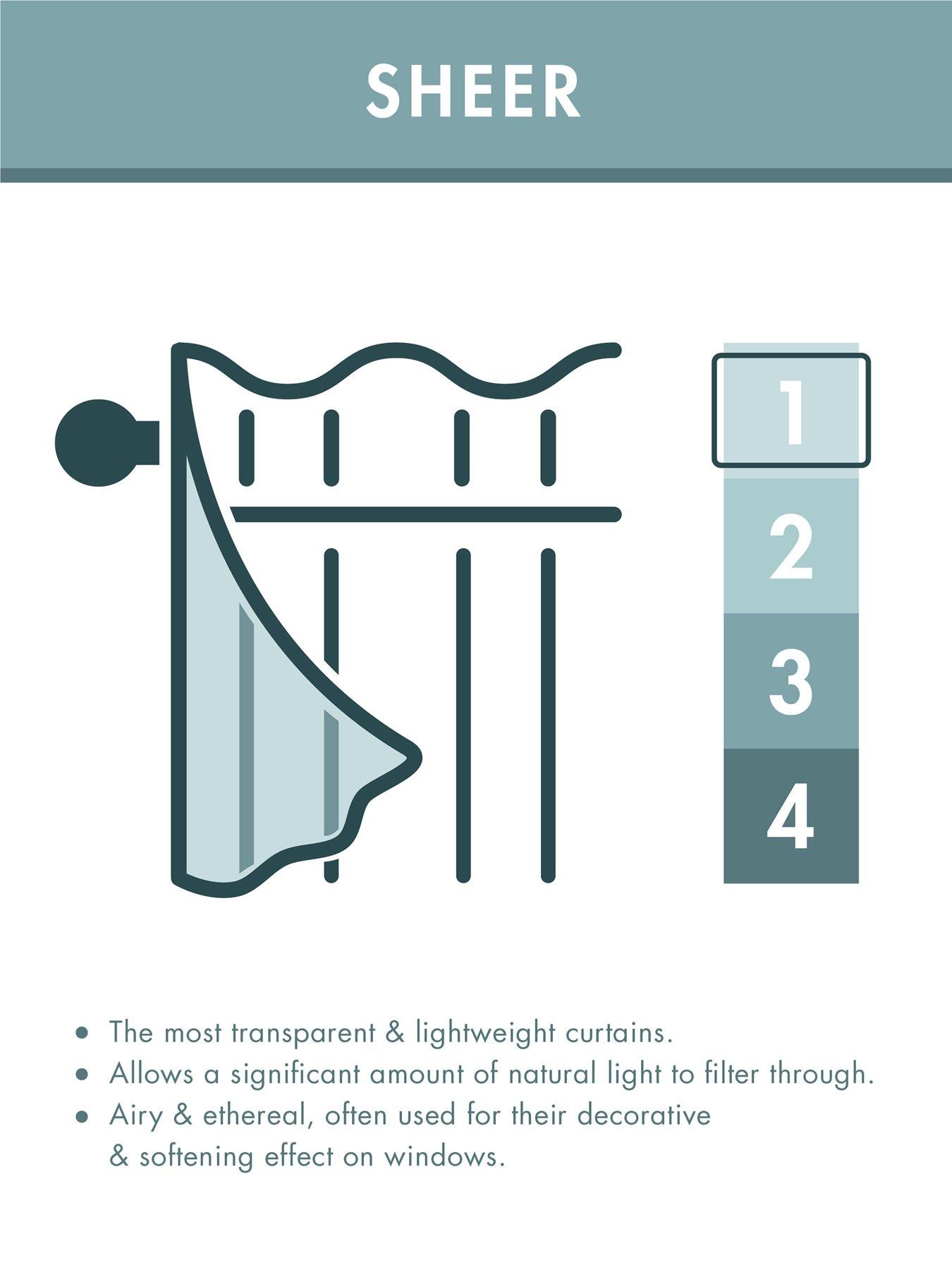 SHEER

1
2
3
4

• The most transparent & lightweight curtains.
• Allows a significant amount of natural light to filter through.
• Airy & ethereal, often used for their decorative & softening effect on windows.