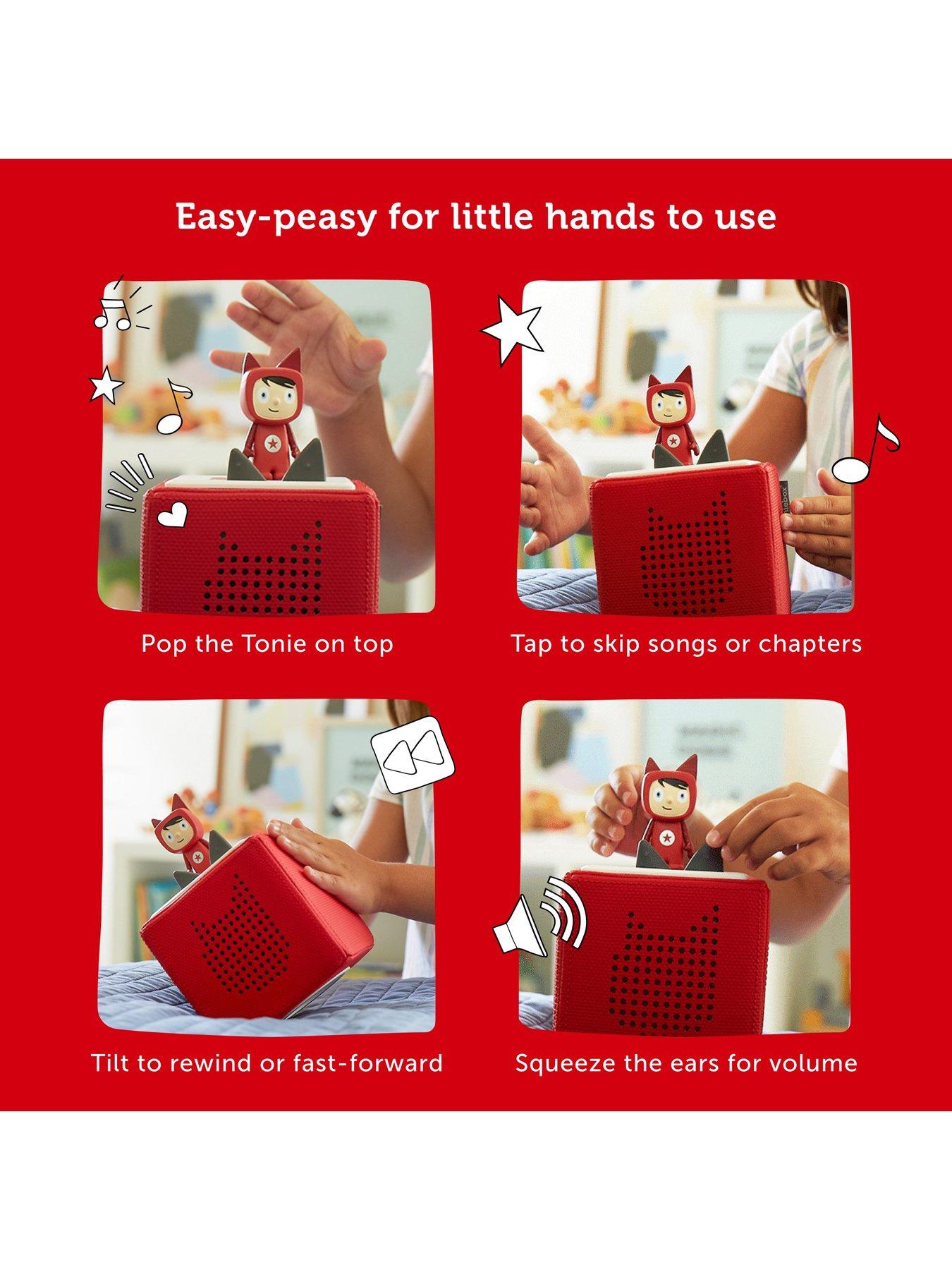 Easy-peasy for little hands to use

Pop the Tonie on top

Tap to skip songs or chapters

Tilt to rewind or fast-forward

Squeeze the ears for volume