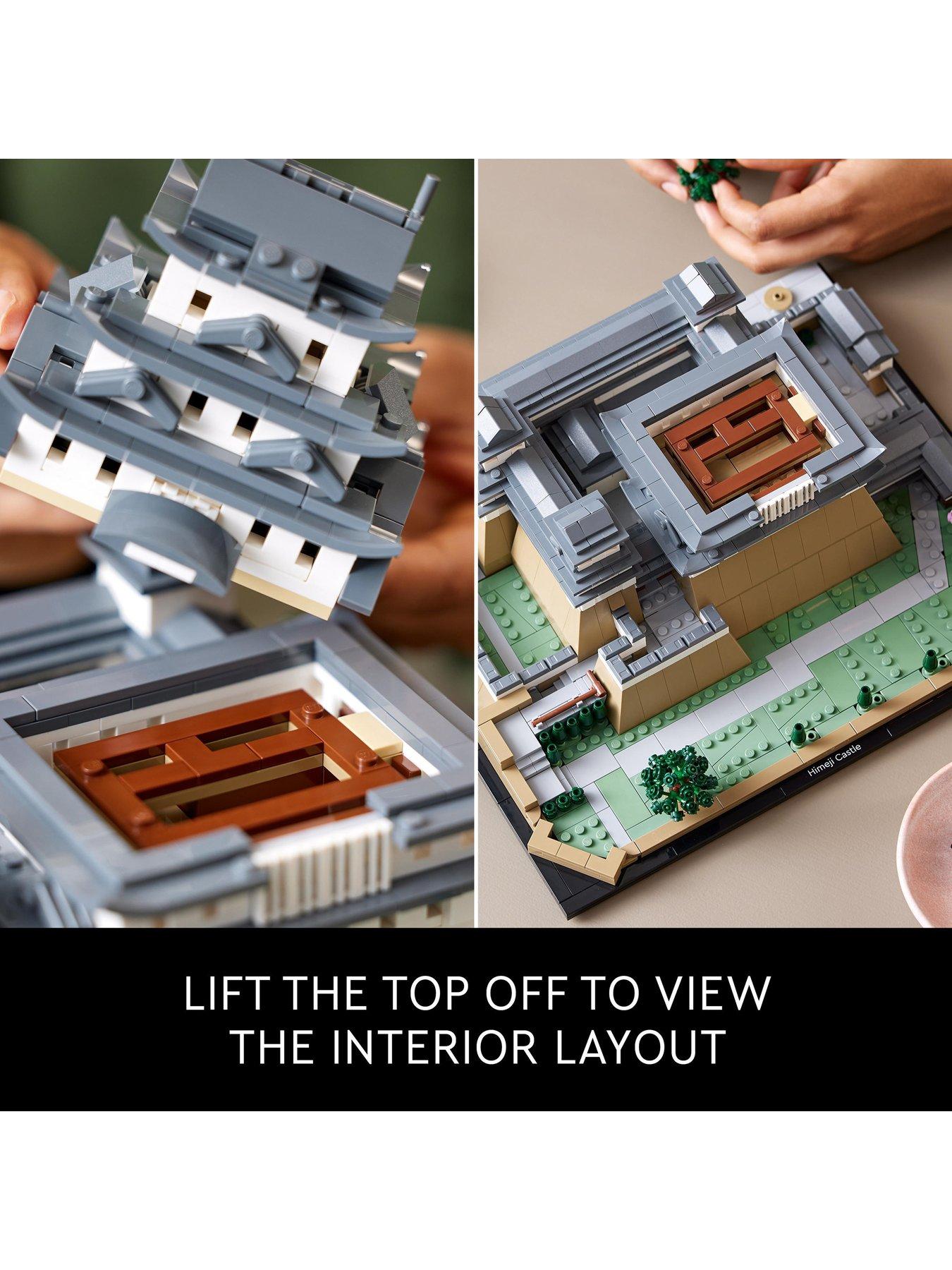 Himeji Castle

LIFT THE TOP OFF TO VIEW THE INTERIOR LAYOUT