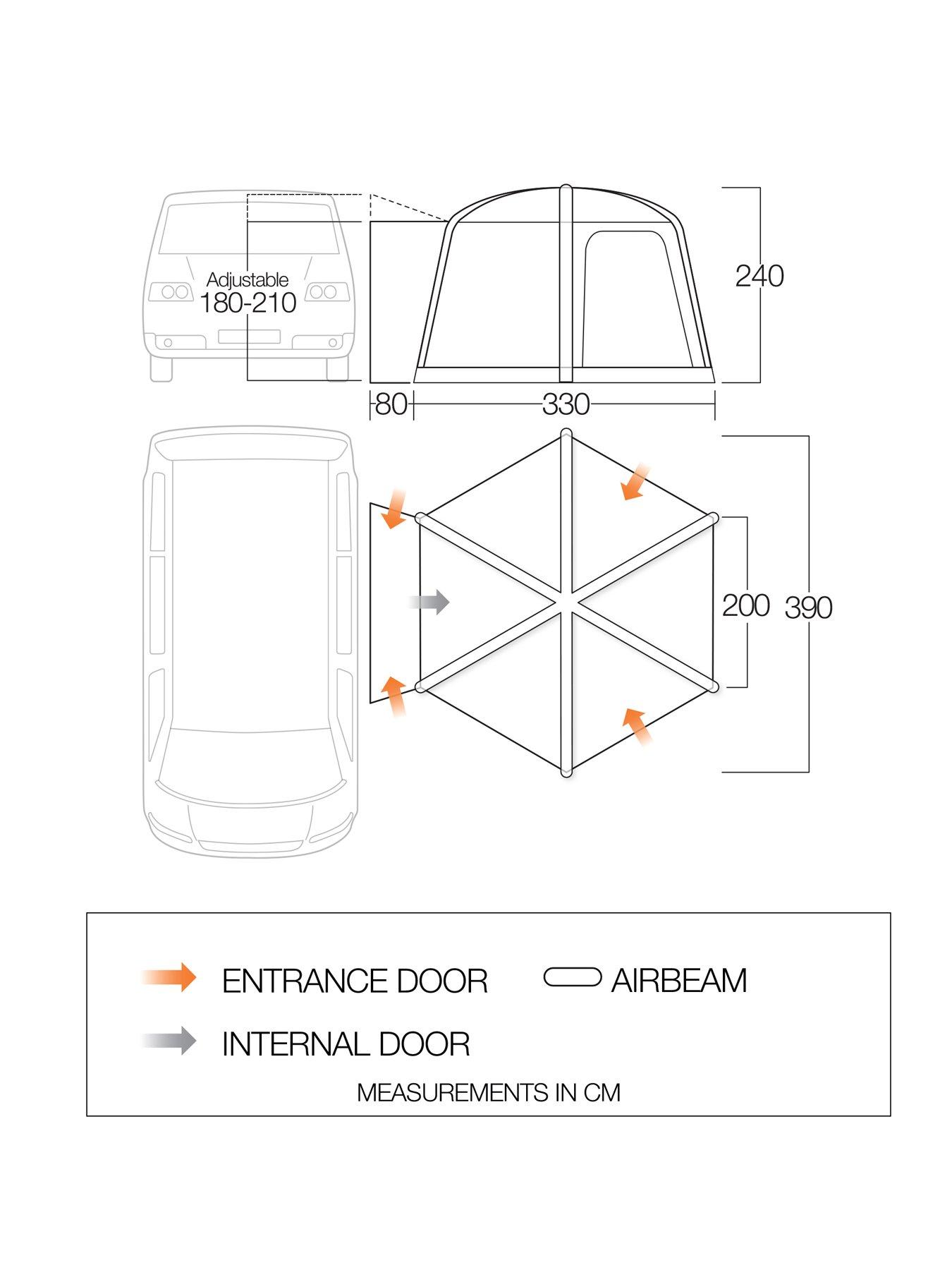 Adjustable
180-210

240

80

330

200

390

ENTRANCE DOOR

AIRBEAM

INTERNAL DOOR

MEASUREMENTS IN CM