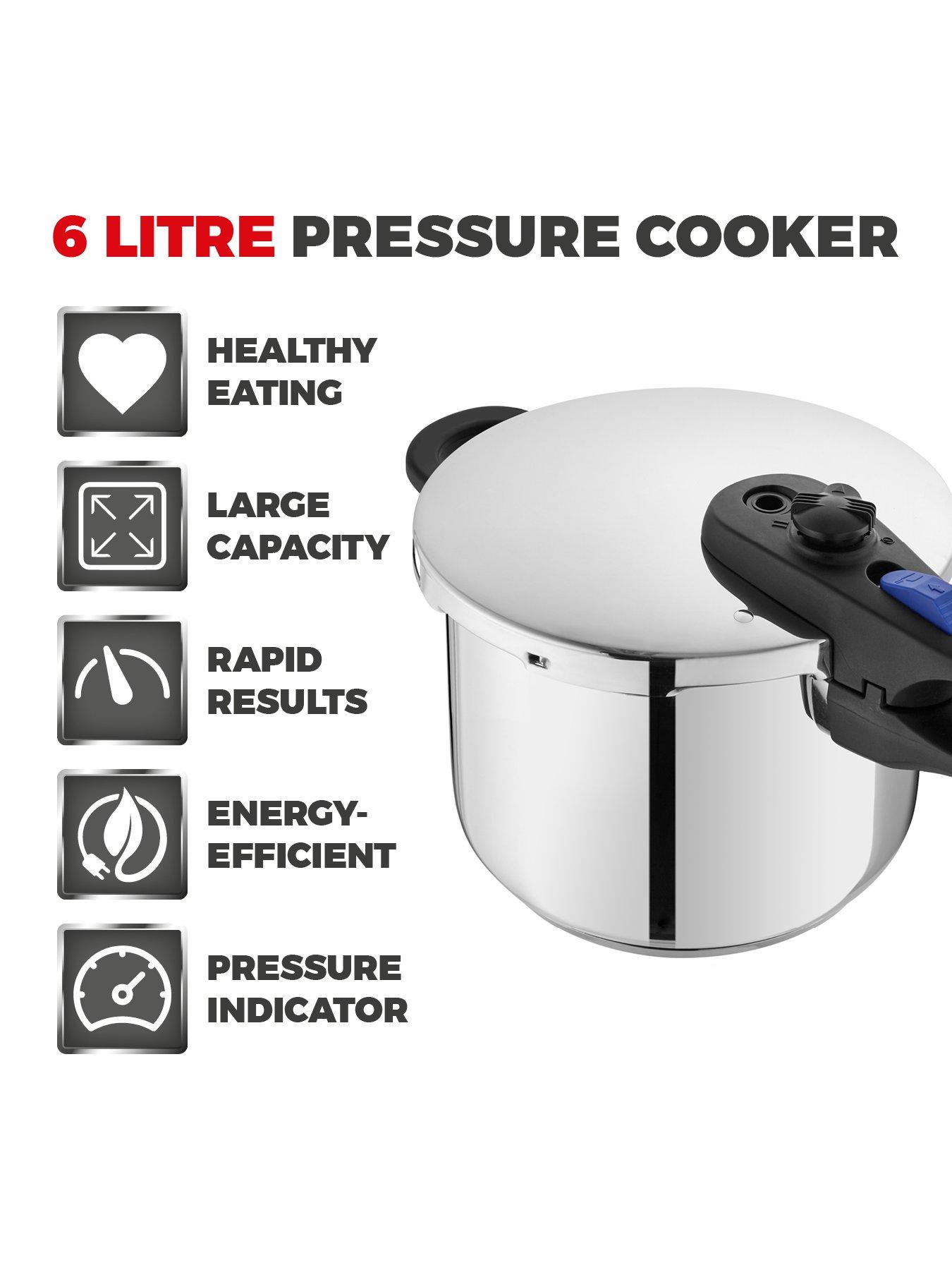 6 LITRE PRESSURE COOKER

HEALTHY EATING

LARGE CAPACITY

RAPID RESULTS

ENERGY-EFFICIENT

PRESSURE INDICATOR