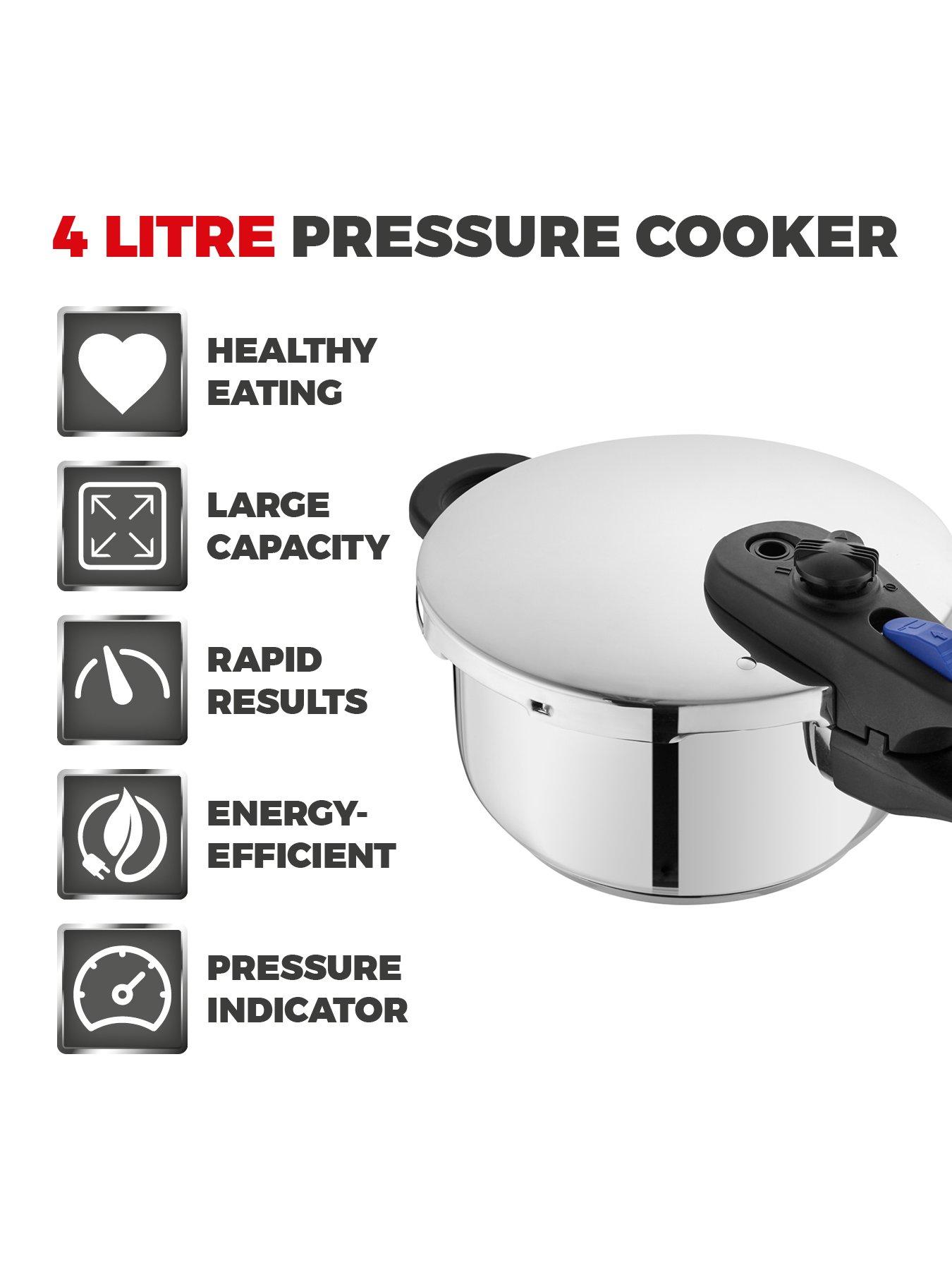 4 LITRE PRESSURE COOKER

HEALTHY EATING

LARGE CAPACITY

RAPID RESULTS

ENERGY-EFFICIENT

PRESSURE INDICATOR