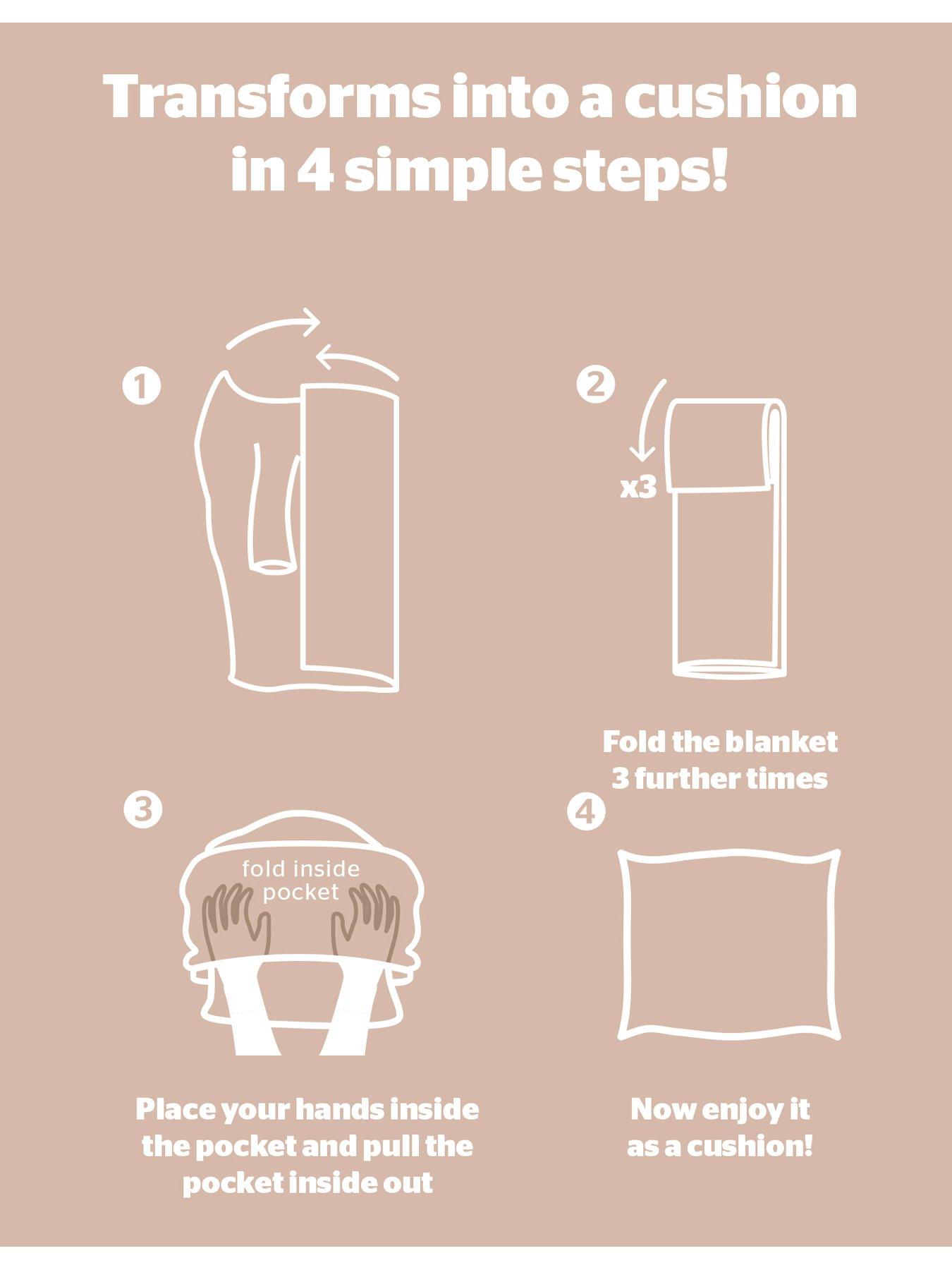 Transforms into a cushion in 4 simple steps!

1

2

x3

Fold the blanket 3 further times

3

fold inside pocket

Place your hands inside the pocket and pull the pocket inside out

4

Now enjoy it as a cushion!