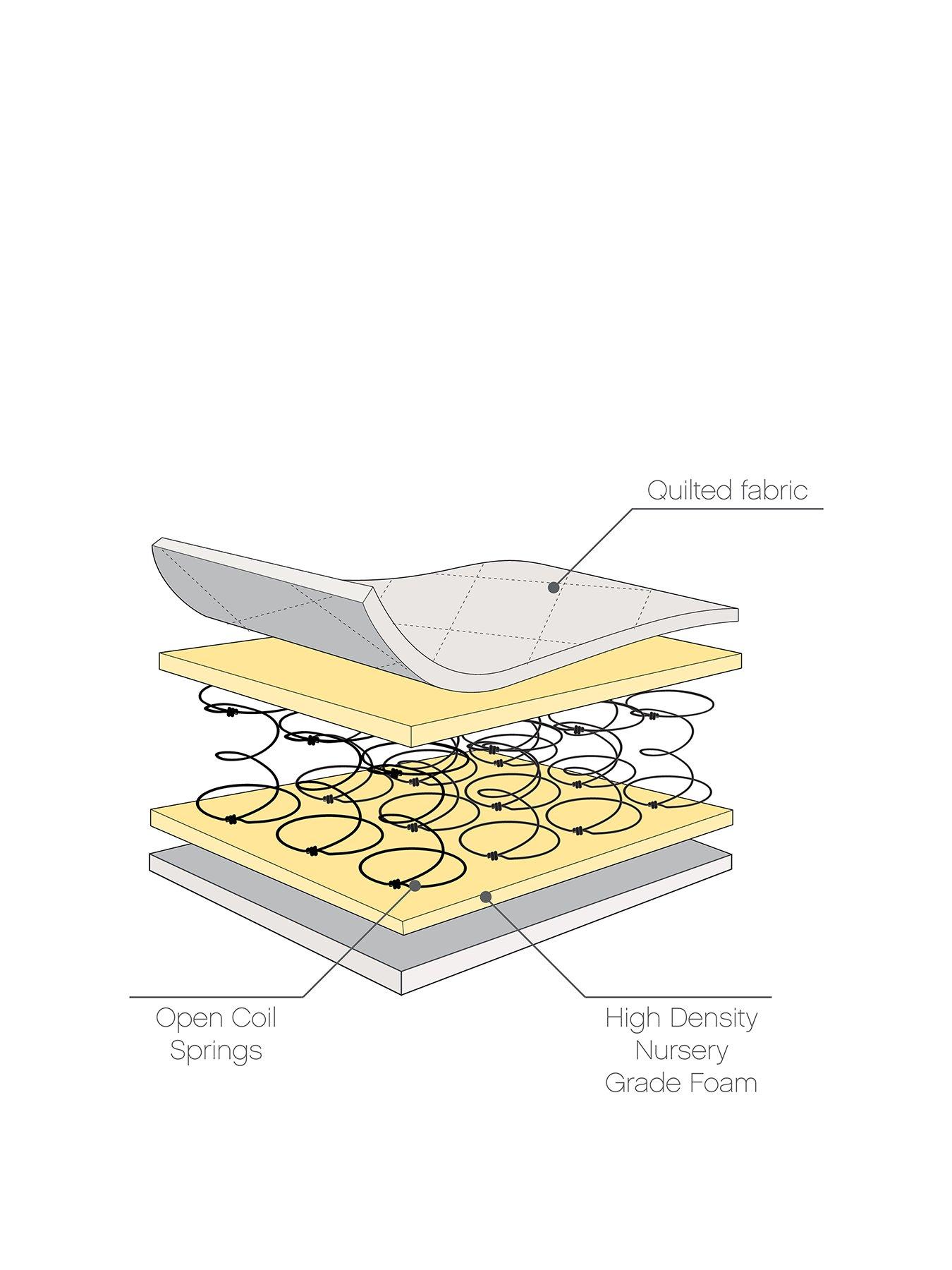 Quilted fabric

Open Coil Springs

High Density Nursery Grade Foam