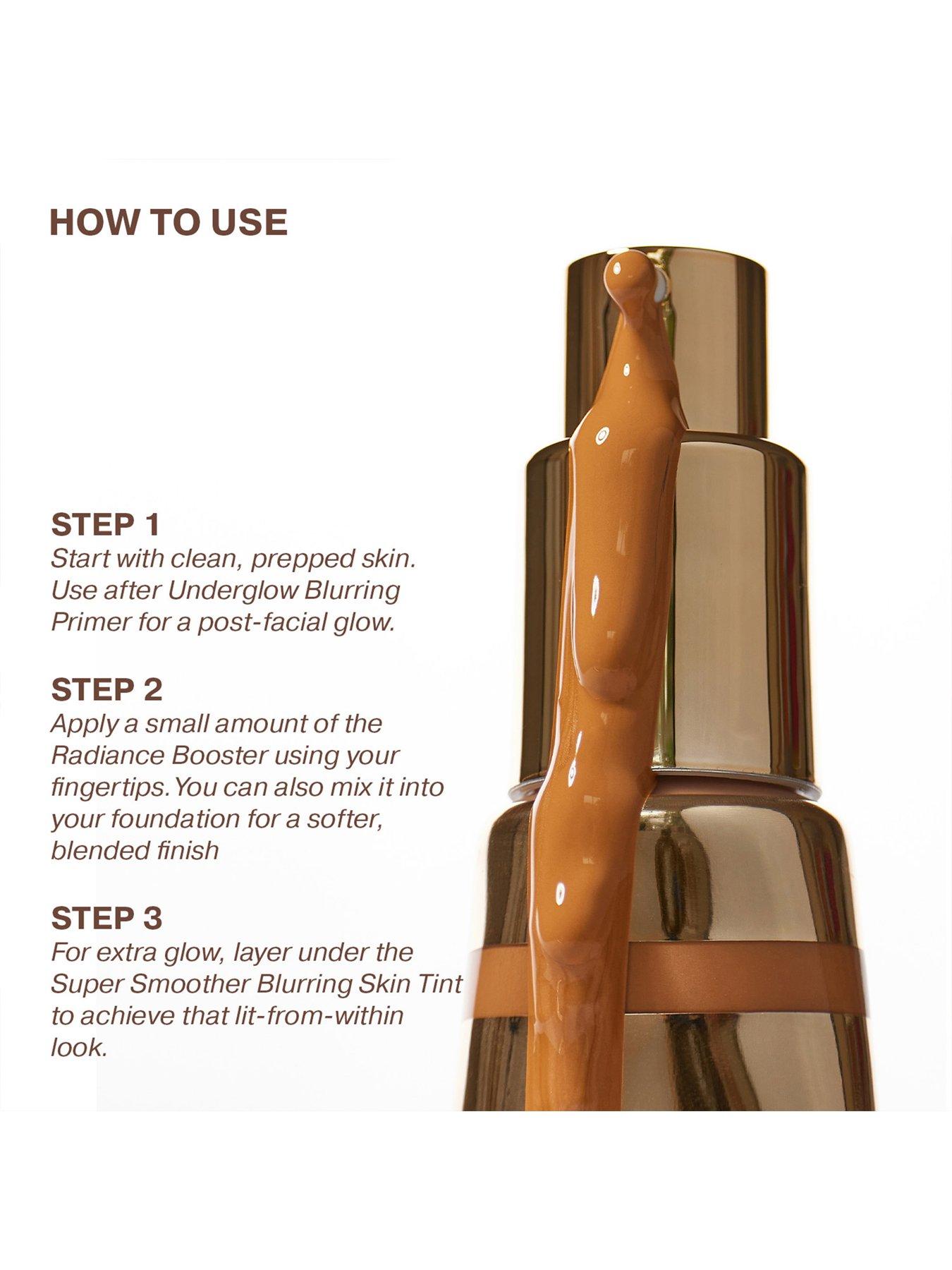 HOW TO USE

STEP 1
Start with clean, prepped skin. Use after Underglow Blurring Primer for a post-facial glow.

STEP 2
Apply a small amount of the Radiance Booster using your fingertips. You can also mix it into your foundation for a softer, blended finish

STEP 3
For extra glow, layer under the Super Smoother Blurring Skin Tint to achieve that lit-from-within look.