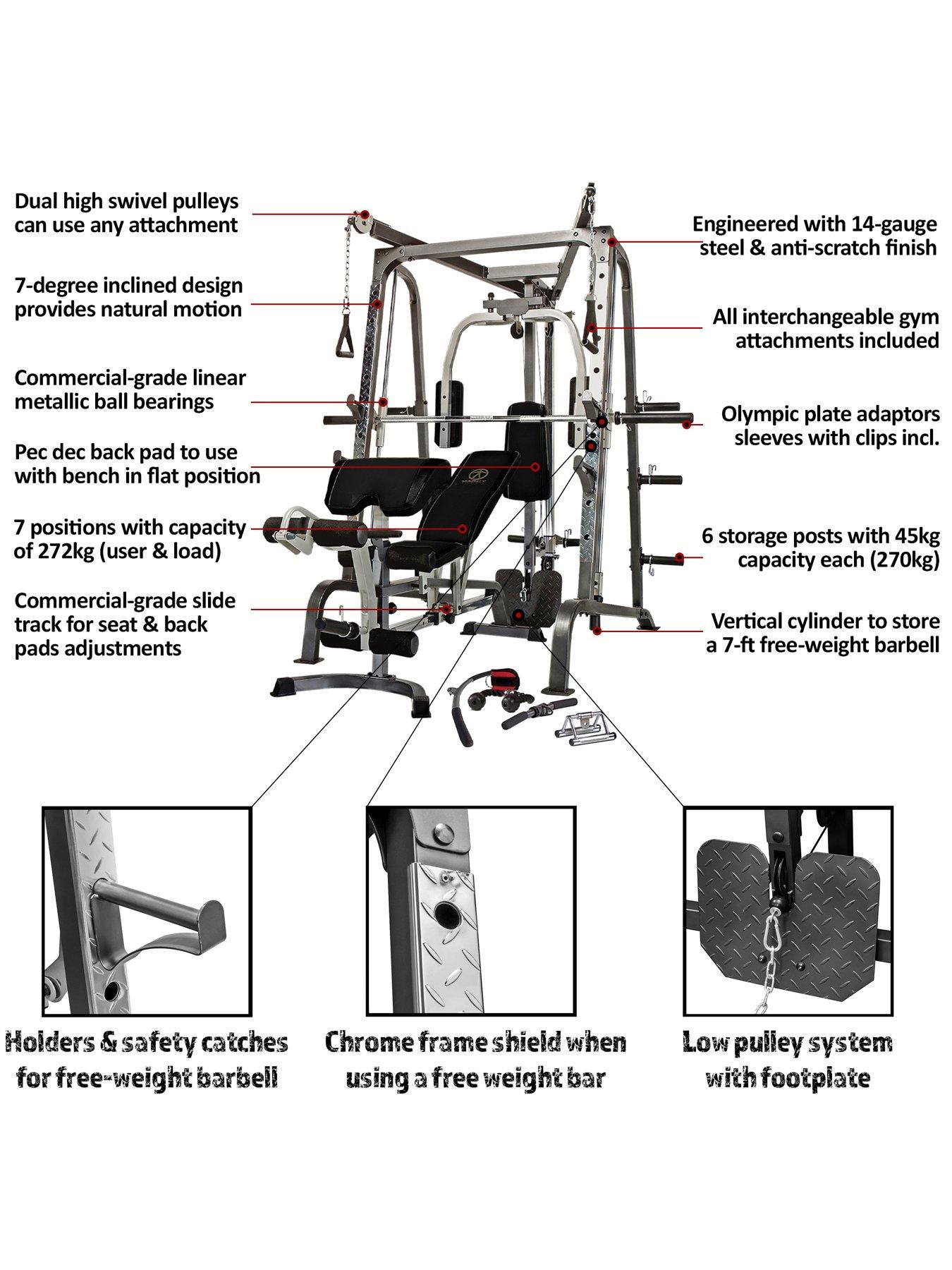 Dual high swivel pulleys can use any attachment

7-degree inclined design provides natural motion

Commercial-grade linear metallic ball bearings

Pec dec back pad to use with bench in flat position

7 positions with capacity of 272kg (user & load)

Commercial-grade slide track for seat & back pads adjustments

Engineered with 14-gauge steel & anti-scratch finish

All interchangeable gym attachments included

Olympic plate adaptors sleeves with clips incl.

6 storage posts with 45kg capacity each (270kg)

Vertical cylinder to store a 7-ft free-weight barbell

MARCY

Holders & safety catches for free-weight barbell

Chrome frame shield when using a free weight bar

Low pulley system with footplate