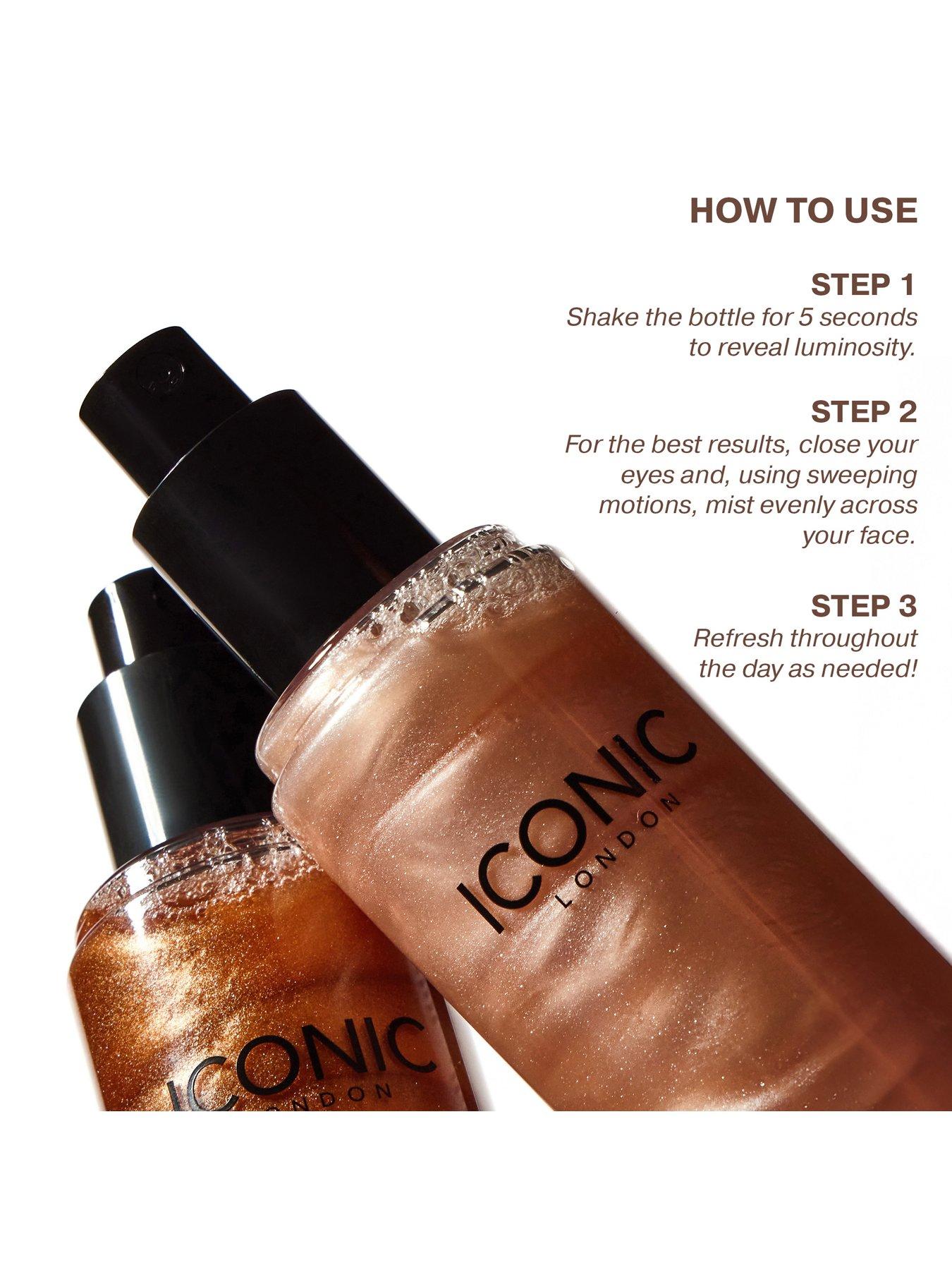 HOW TO USE

STEP 1
Shake the bottle for 5 seconds to reveal luminosity.

STEP 2
For the best results, close your eyes and, using sweeping motions, mist evenly across your face.

STEP 3
Refresh throughout the day as needed!

ICONIC
LONDON

ICONIC
LONDON