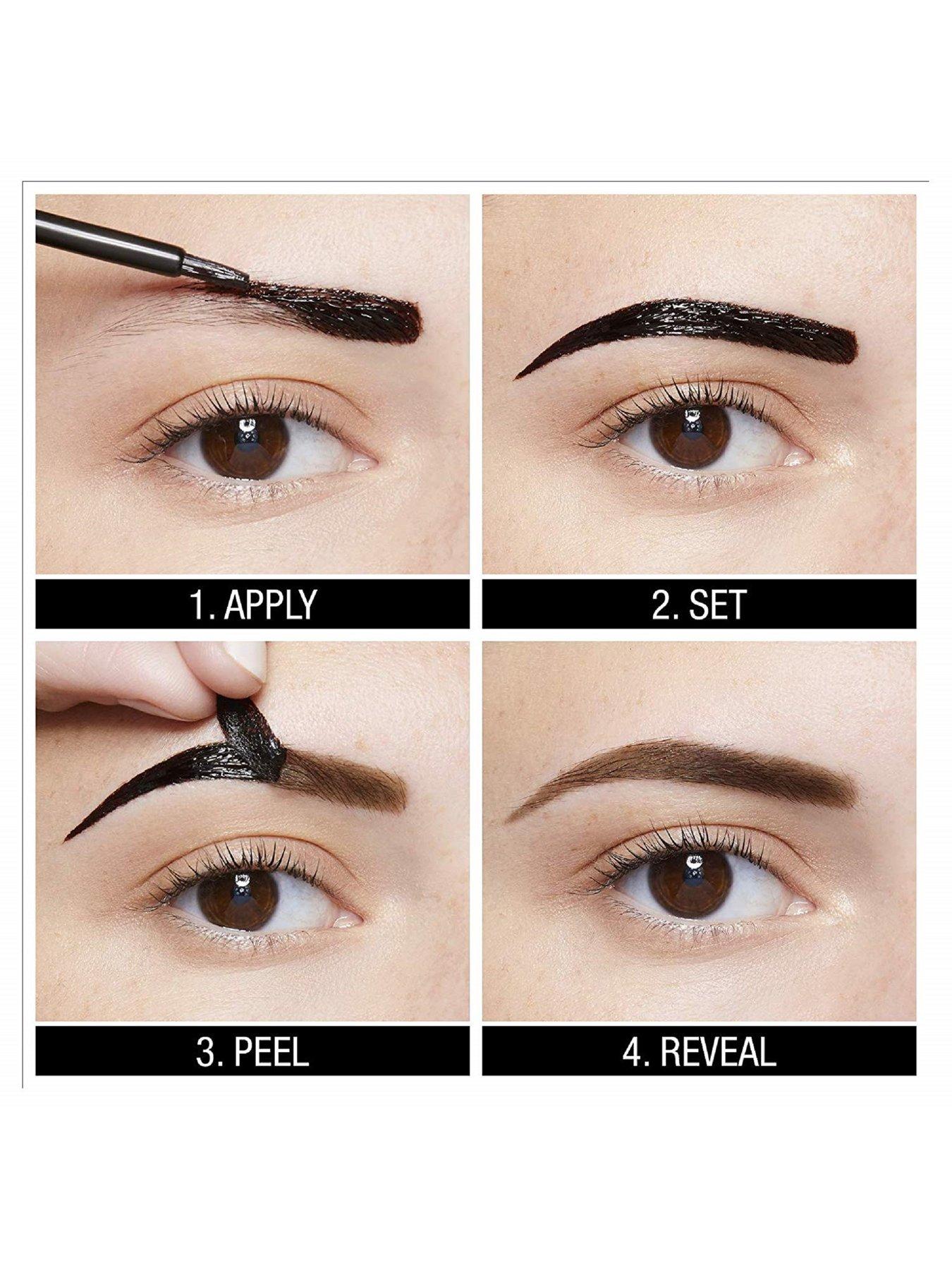 1. APPLY

2. SET

3. PEEL

4. REVEAL